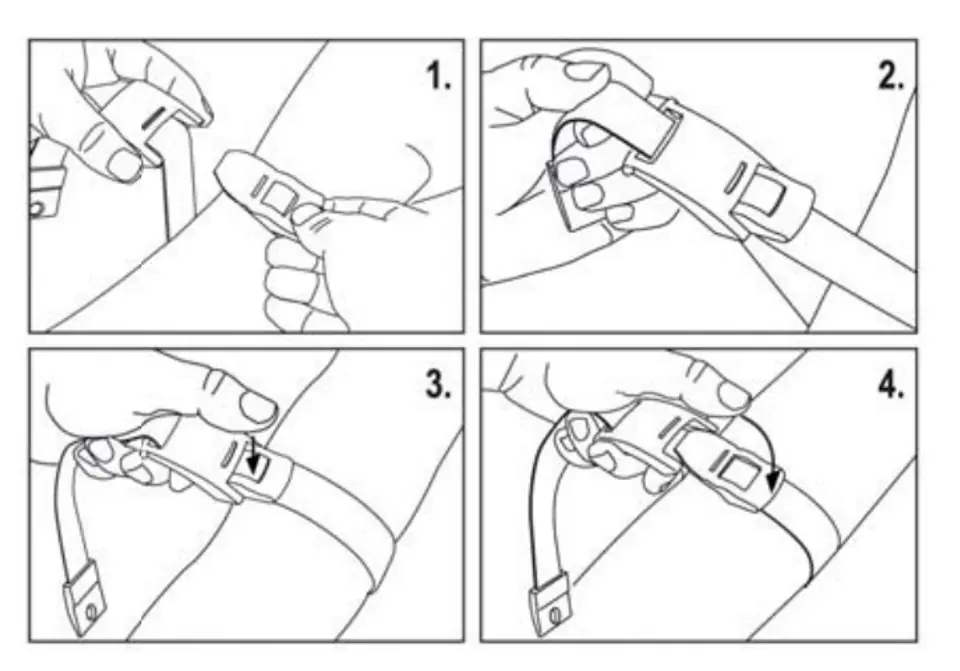 1.

2.

3.

4.