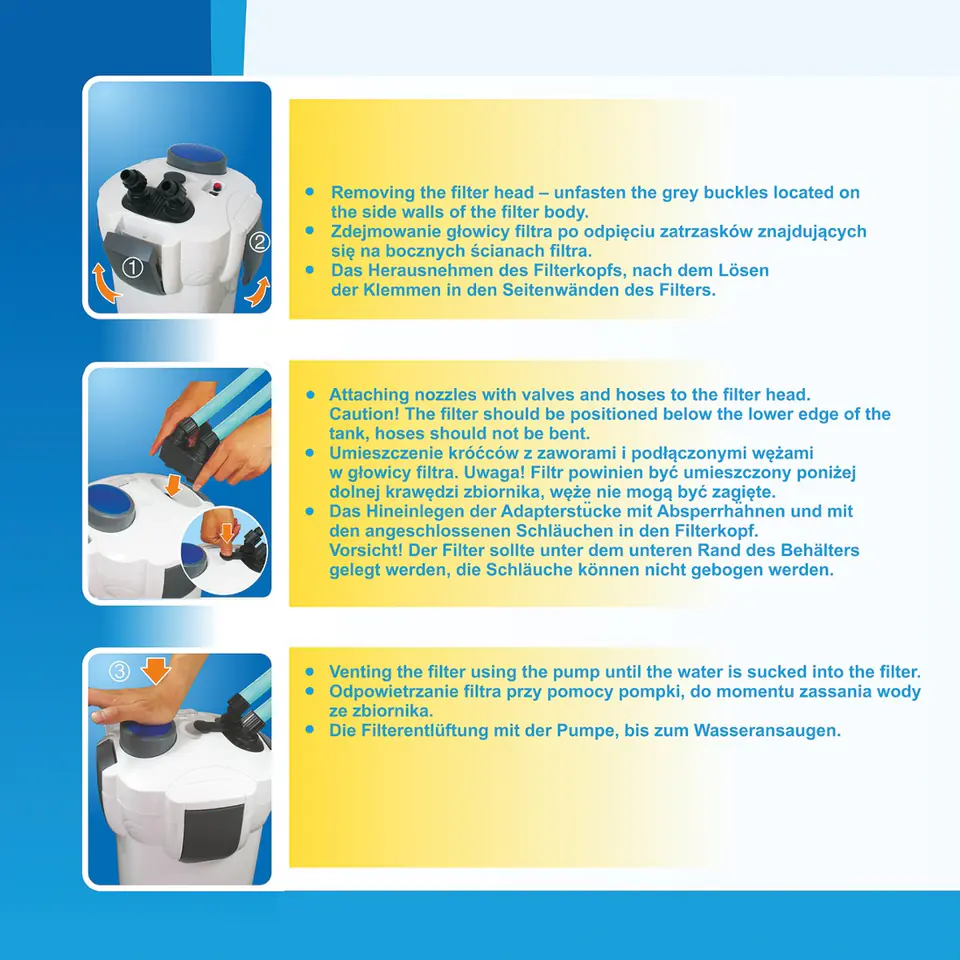 ① ②

• Removing the filter head – unfasten the grey buckles located on the side walls of the filter body.
• Zdejmowanie głowicy filtra po odpięciu zatrzasków znajdujących się na bocznych ścianach filtra.
• Das Herausnehmen des Filterkopfs, nach dem Lösen der Klemmen in den Seitenwänden des Filters.

• Attaching nozzles with valves and hoses to the filter head. Caution! The filter should be positioned below the lower edge of the tank, hoses should not be bent.
• Umieszczenie króćców z zaworami i podłączonymi wężami w głowicy filtra. Uwaga! Filtr powinien być umieszczony poniżej dolnej krawędzi zbiornika, węże nie mogą być zagięte.
• Das Hineinlegen der Adapterstücke mit Absperrhähnen und mit den angeschlossenen Schläuchen in den Filterkopf. Vorsicht! Der Filter sollte unter dem unteren Rand des Behälters gelegt werden, die Schläuche können nicht gebogen werden.

③

• Venting the filter using the pump until the water is sucked into the filter.
• Odpowietrzanie filtra przy pomocy pompki, do momentu zassania wody ze zbiornika.
• Die Filterentlüftung mit der Pumpe, bis zum Wasseransaugen.