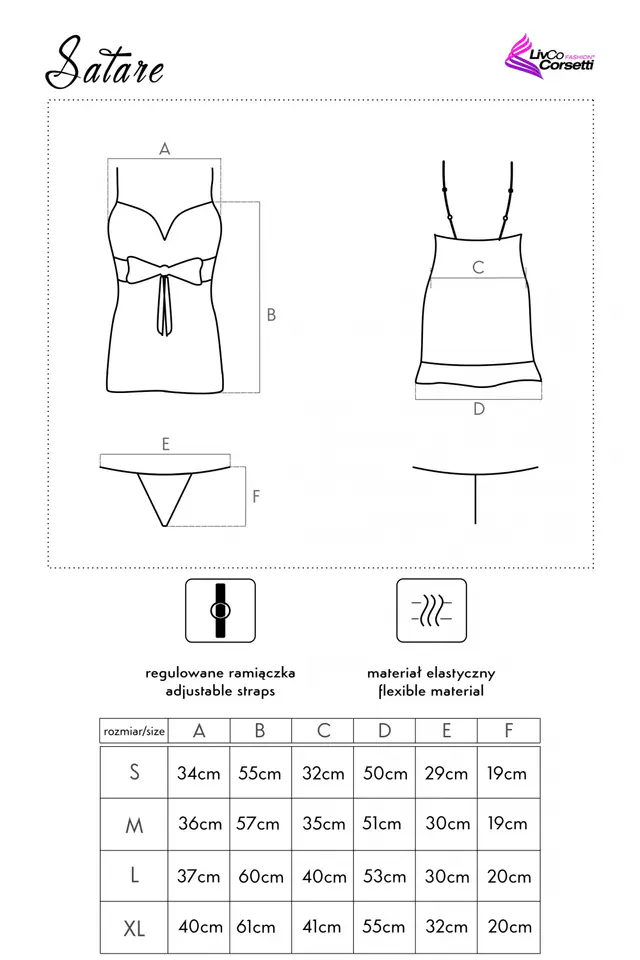 Satare

LivCo FASHION Corsetti

A
B
C
D
E
F

regulowane ramiączka
adjustable straps

materiał elastyczny
flexible material

| rozmiar/size | A | B | C | D | E | F |
|---|---|---|---|---|---|---|
| S | 34cm | 55cm | 32cm | 50cm | 29cm | 19cm |
| M | 36cm | 57cm | 35cm | 51cm | 30cm | 19cm |
| L | 37cm | 60cm | 40cm | 53cm | 30cm | 20cm |
| XL | 40cm | 61cm | 41cm | 55cm | 32cm | 20cm |