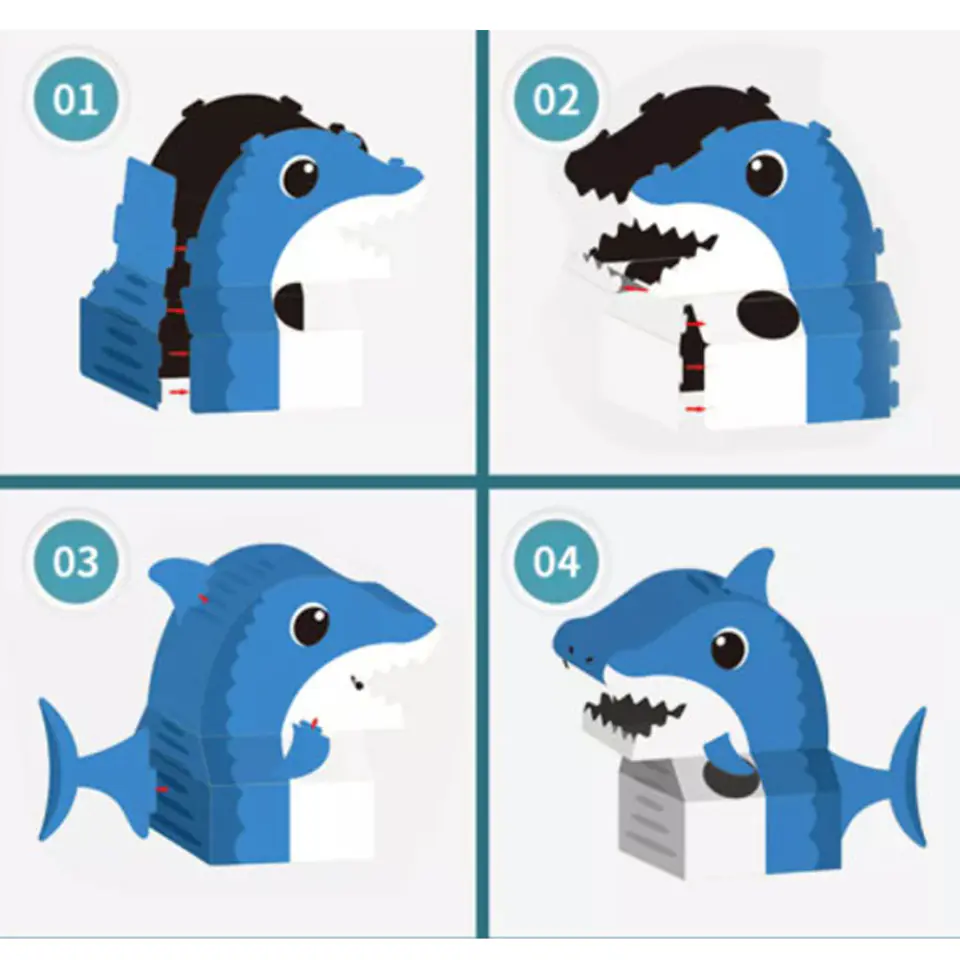 01

02

03

04