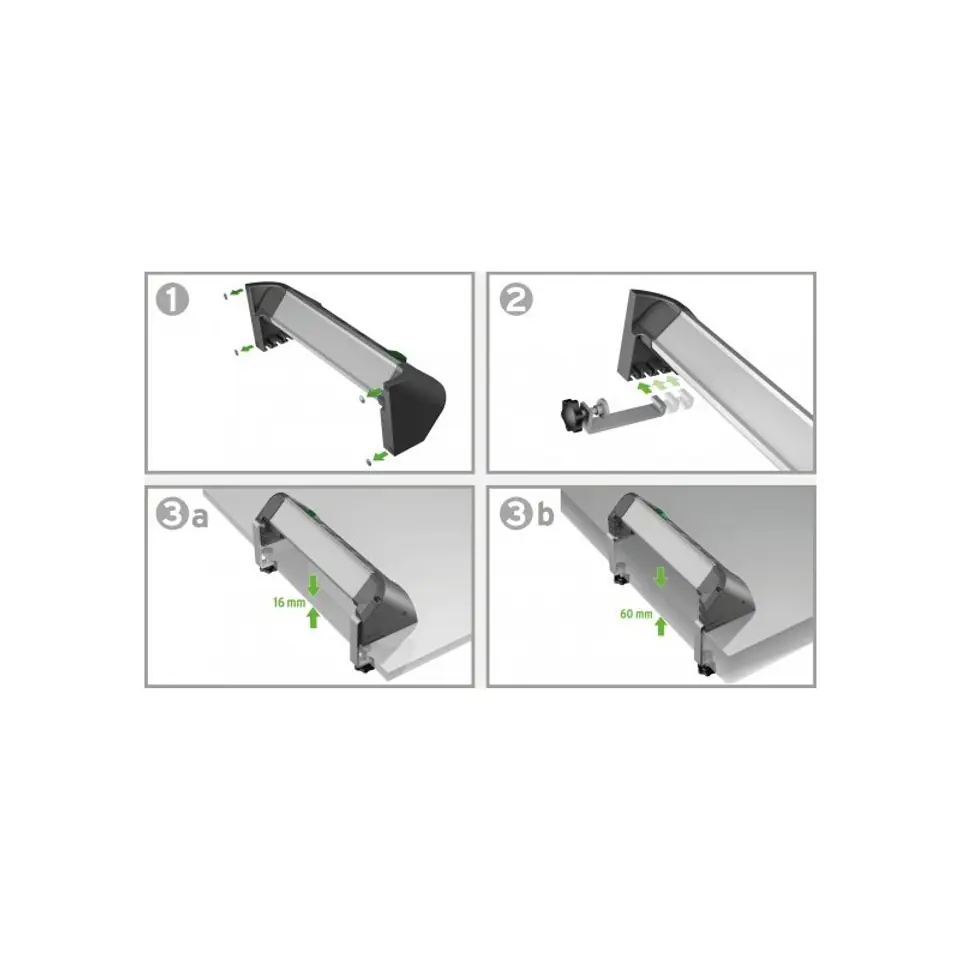 1

2

3a

16 mm

3b

60 mm