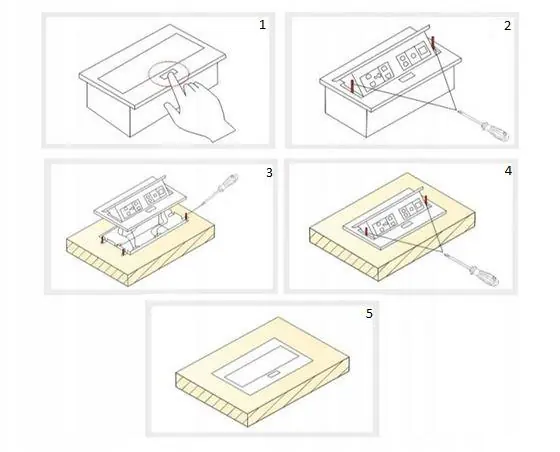 1

2

3

4

5