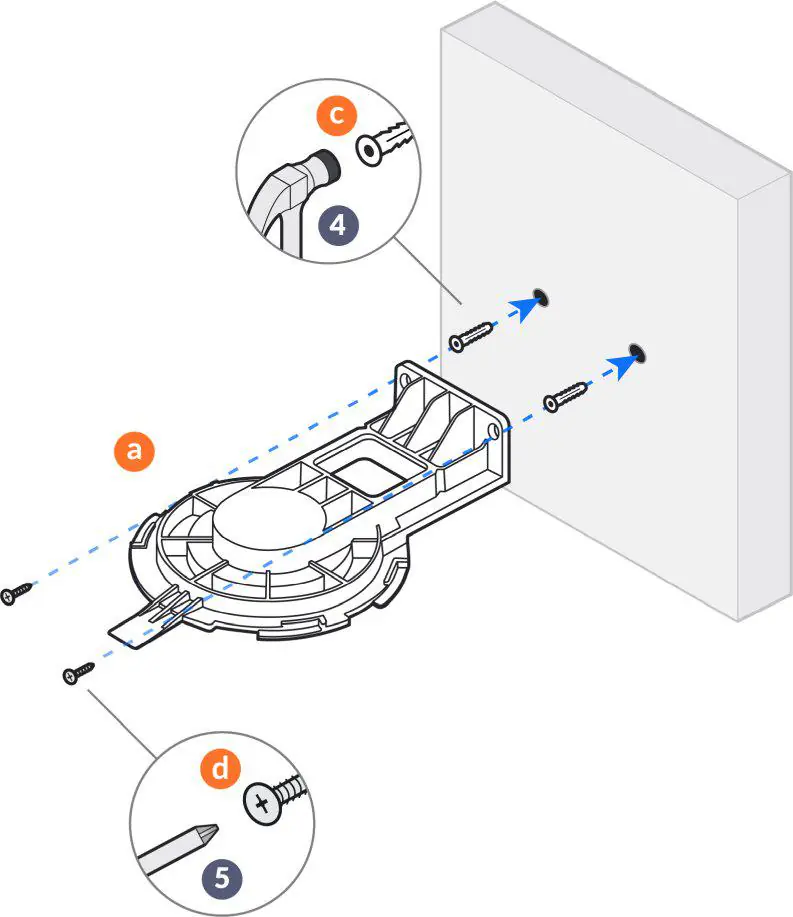 c
4
a
d
5