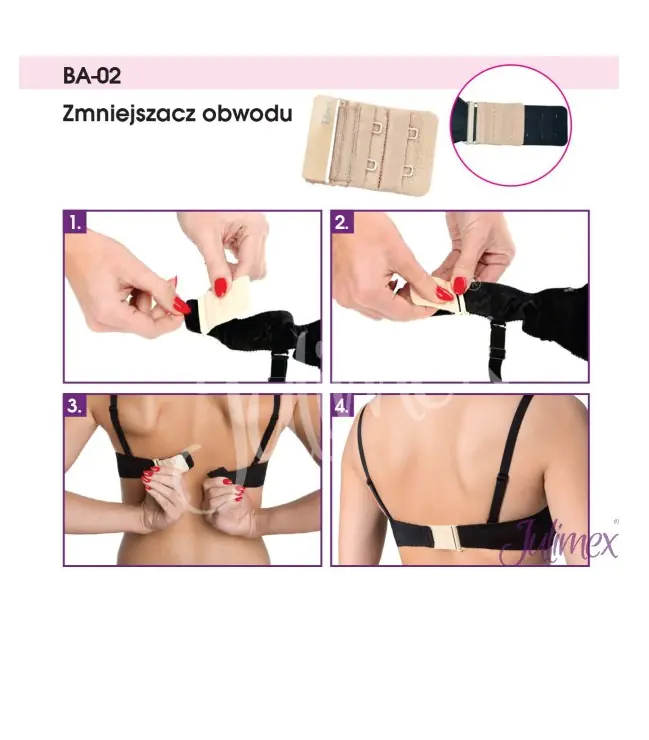 BA-02

Zmniejszacz obwodu

1.

2.

3.

4.

Julimex®