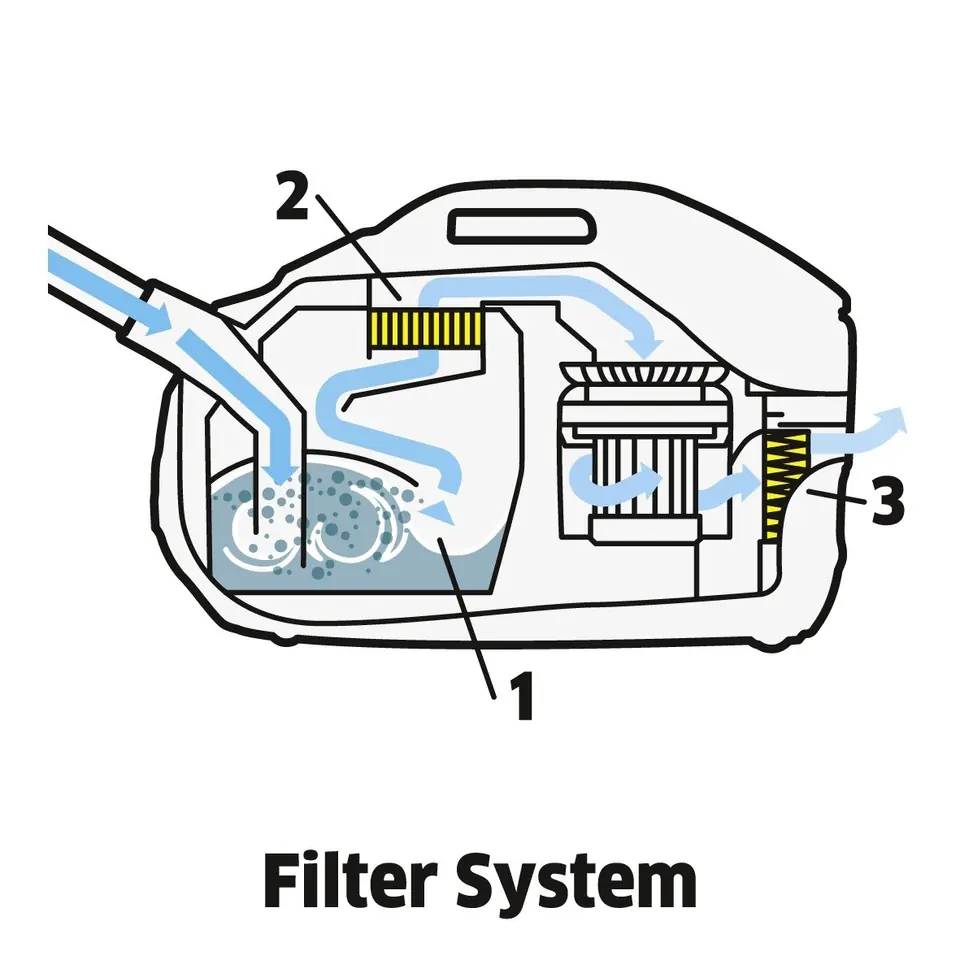 2

3

1

Filter System