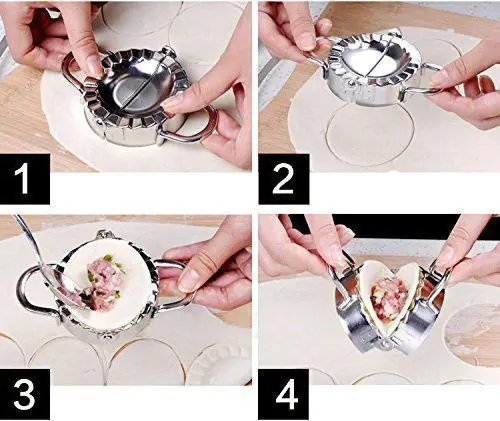 1

2

3

4