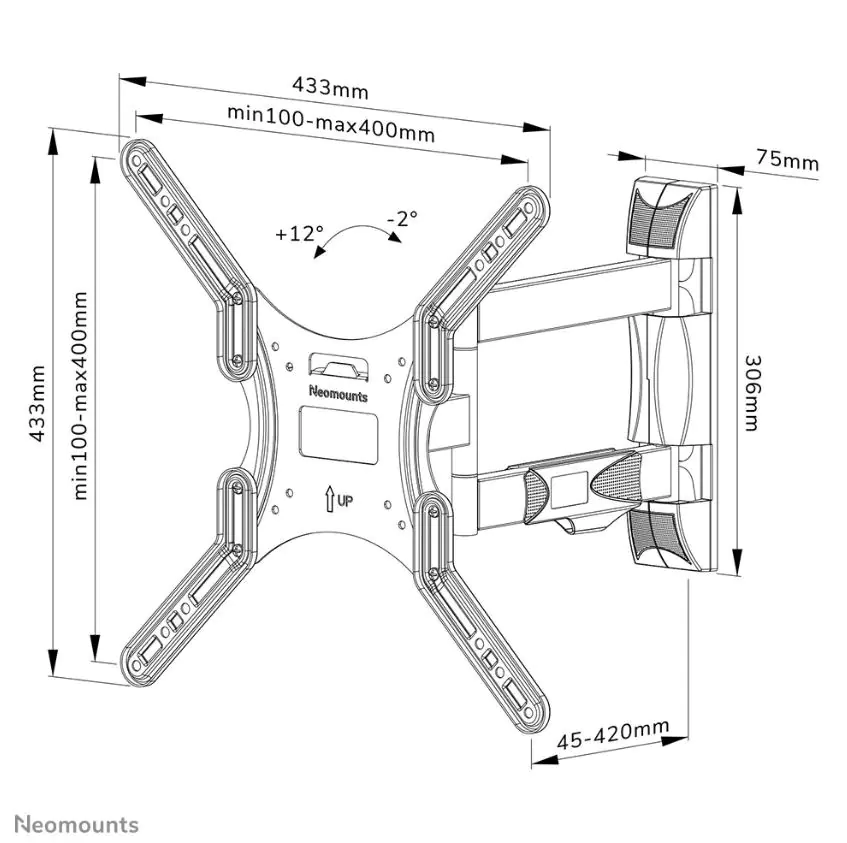 433mm
min100-max400mm
75mm
+12°
-2°
433mm
min100-max400mm
Neomounts
UP
306mm
45-420mm
Neomounts