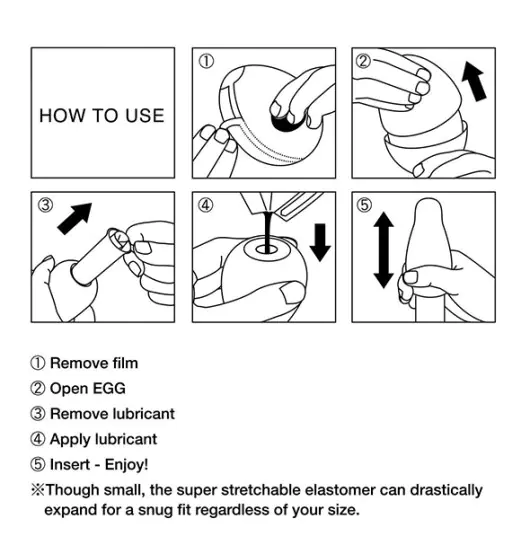 HOW TO USE

①

②

③

④

⑤

① Remove film
② Open EGG
③ Remove lubricant
④ Apply lubricant
⑤ Insert - Enjoy!
※Though small, the super stretchable elastomer can drastically expand for a snug fit regardless of your size.