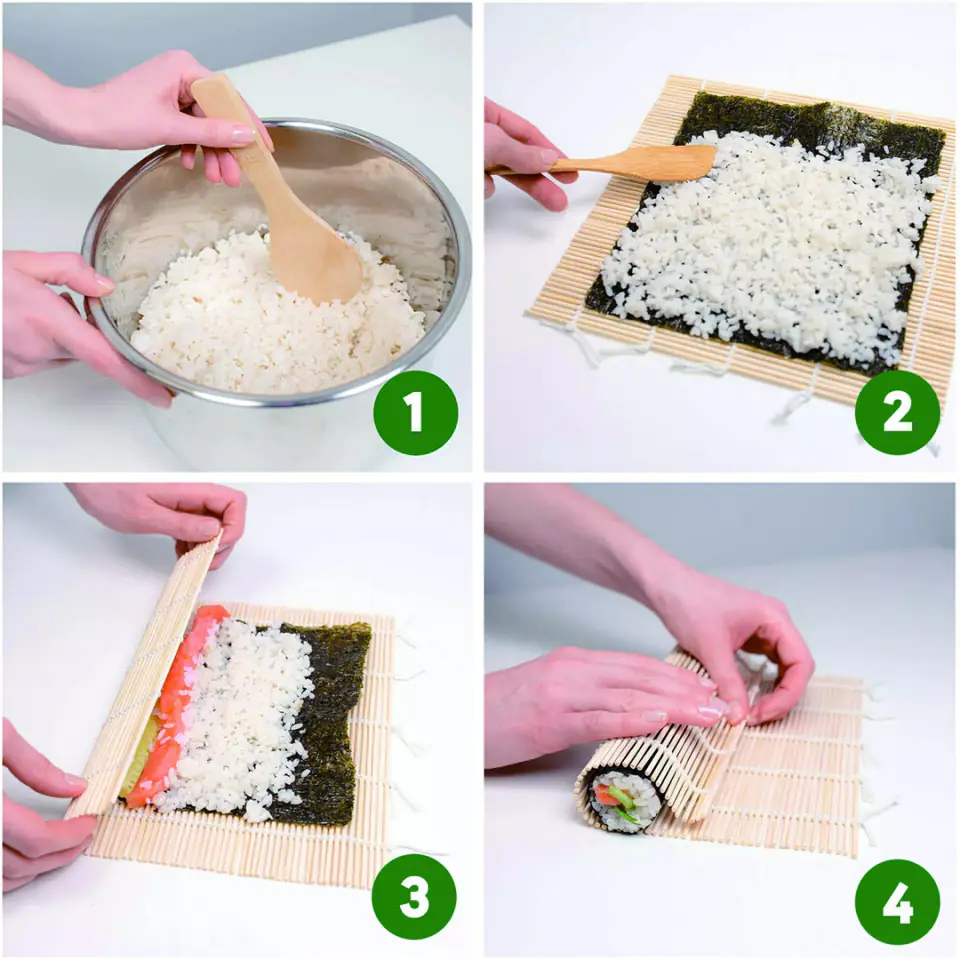 1
2
3
4