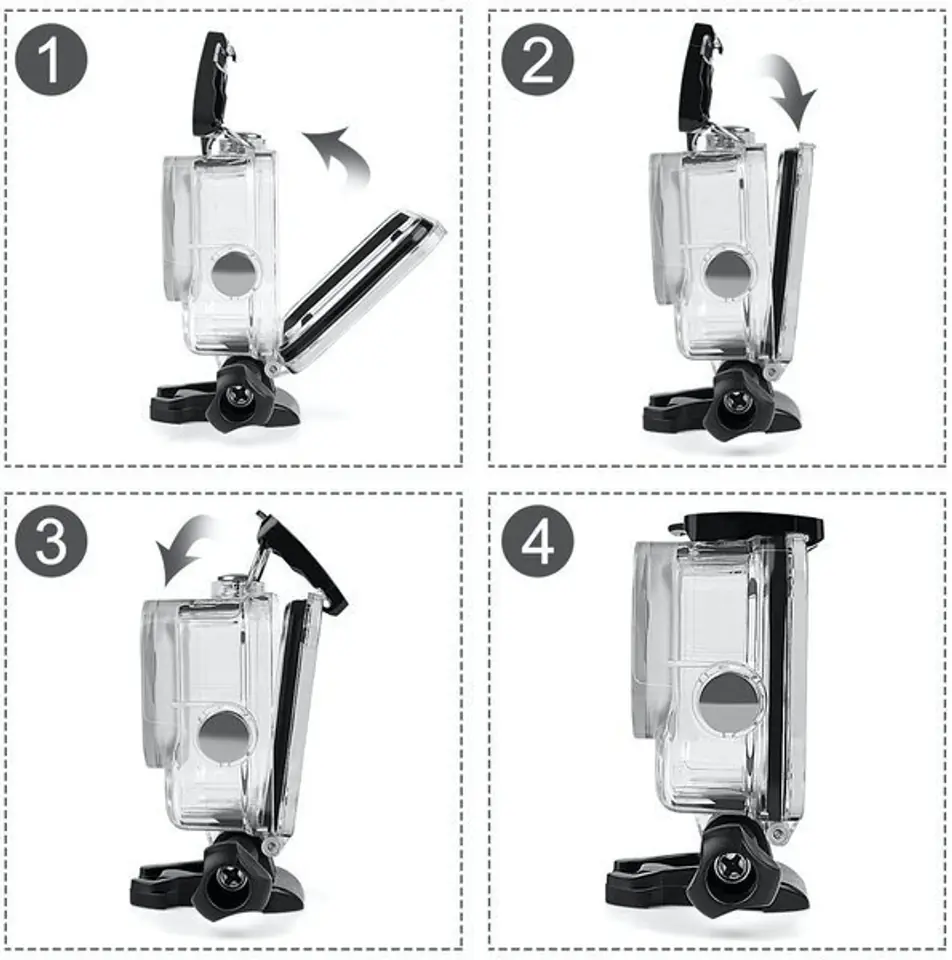 1

2

3

4