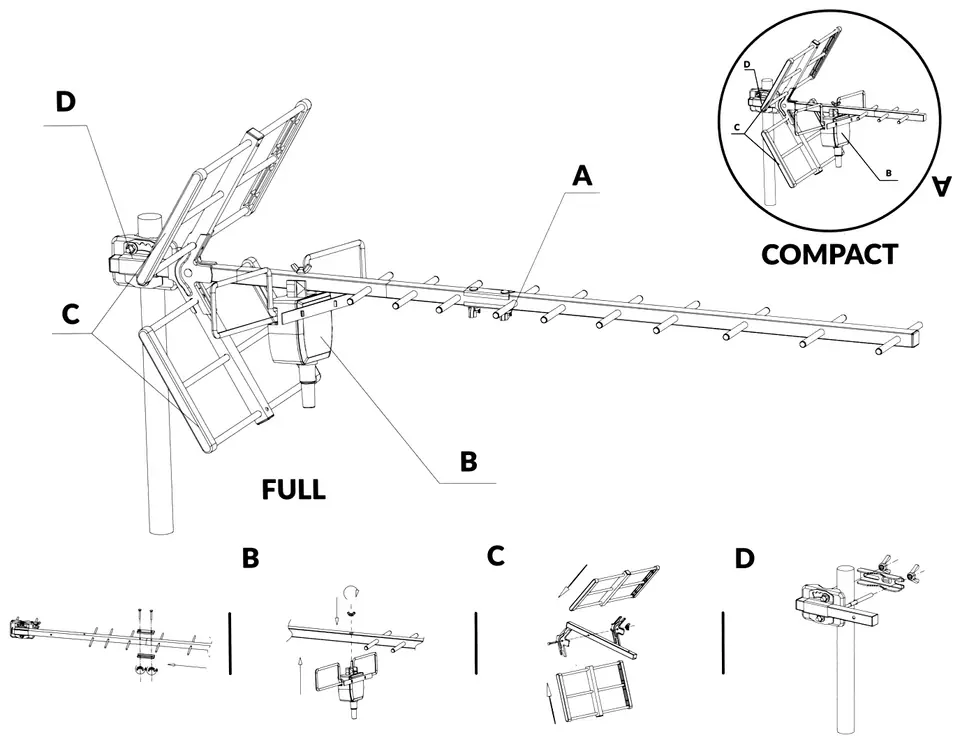 D

A

C

B

FULL

D

C

B

A

COMPACT

B

C

D