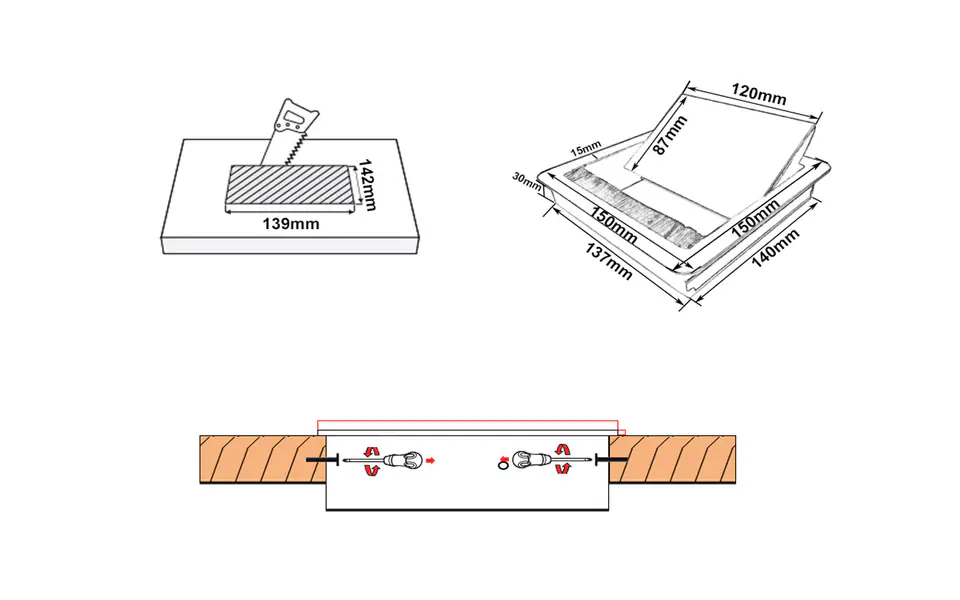 142mm
139mm

120mm
87mm
15mm
30mm
150mm
150mm
137mm
140mm