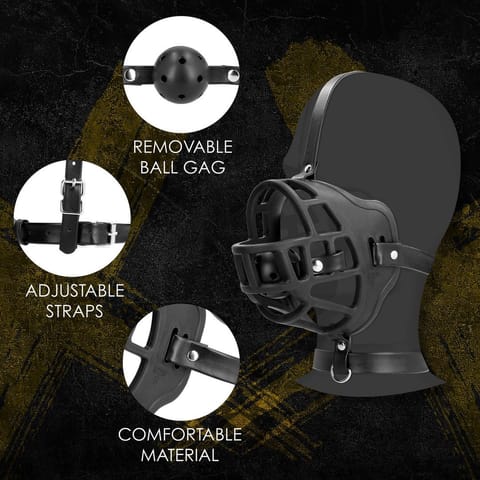 REMOVABLE
BALL GAG

ADJUSTABLE
STRAPS

COMFORTABLE
MATERIAL