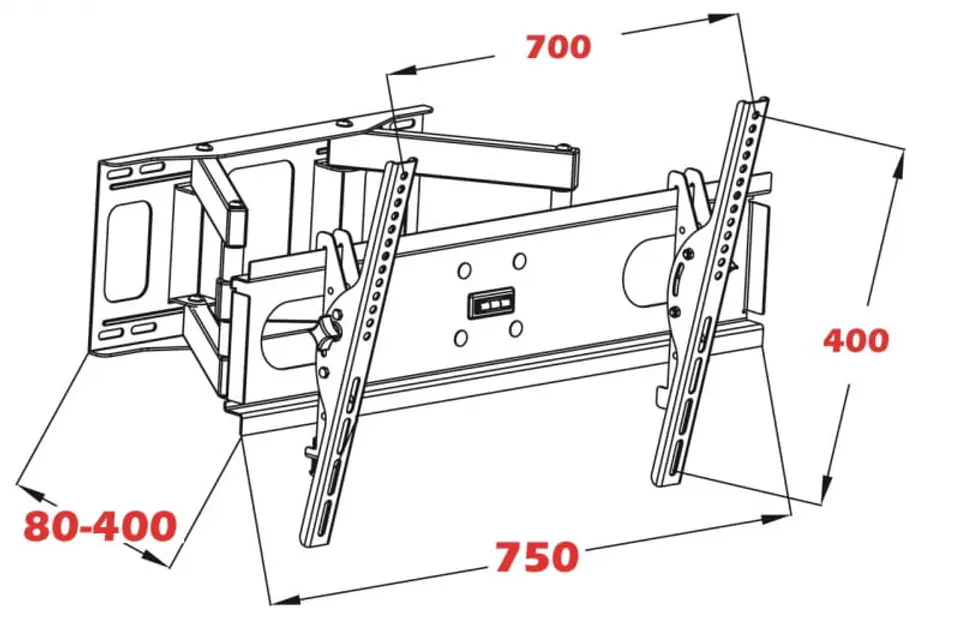 700

400

80-400

750