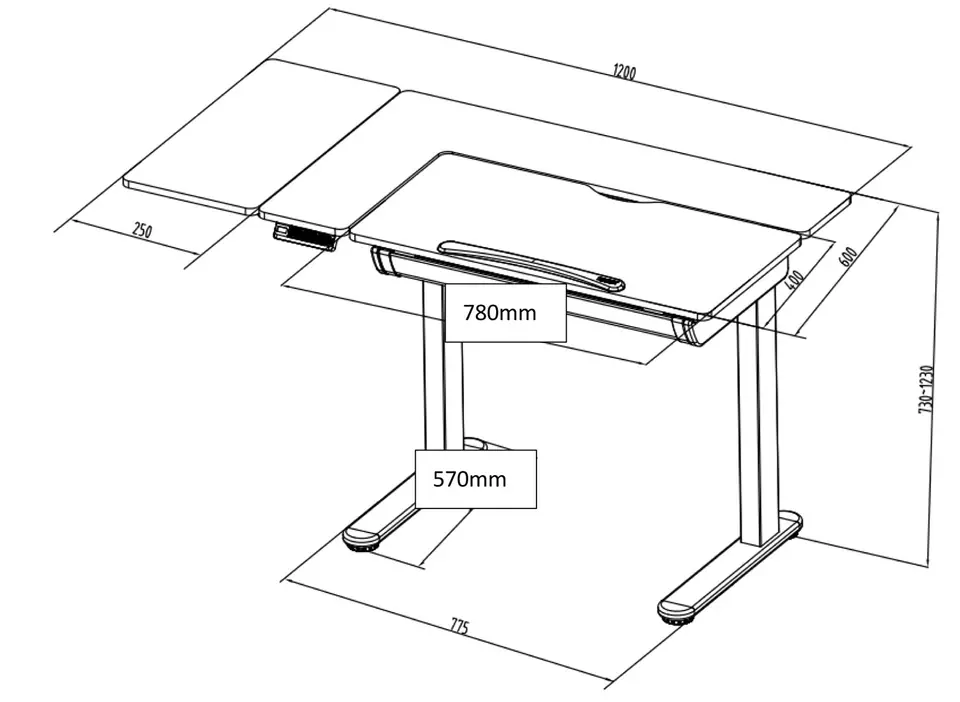 1200

250

600

400

780mm

730-1230

570mm

775