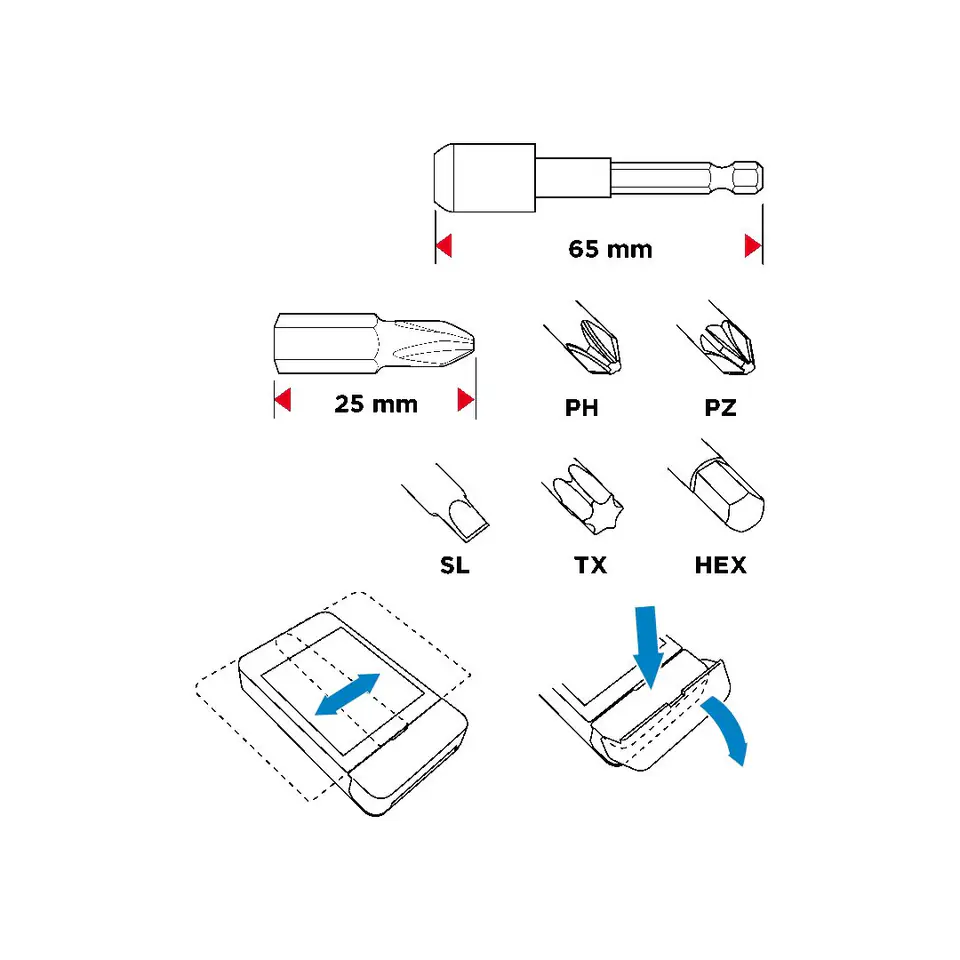 65 mm

25 mm

PH

PZ

SL

TX

HEX