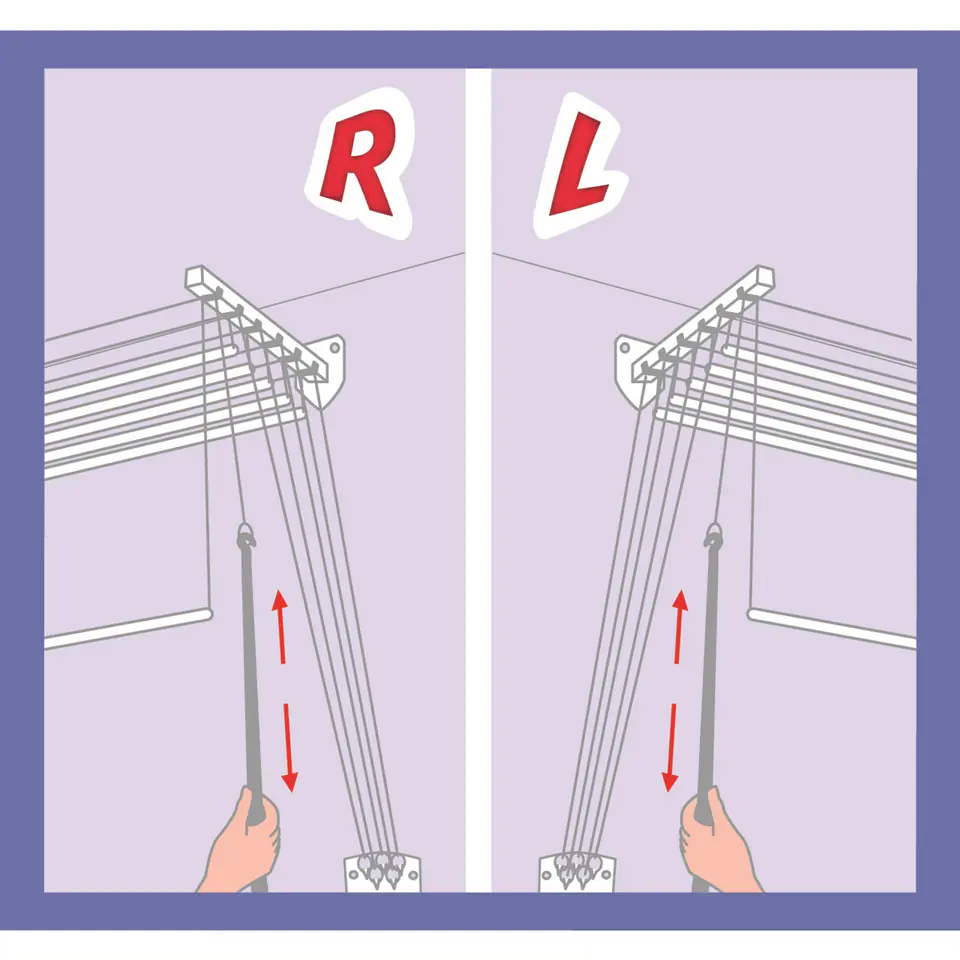 R

L