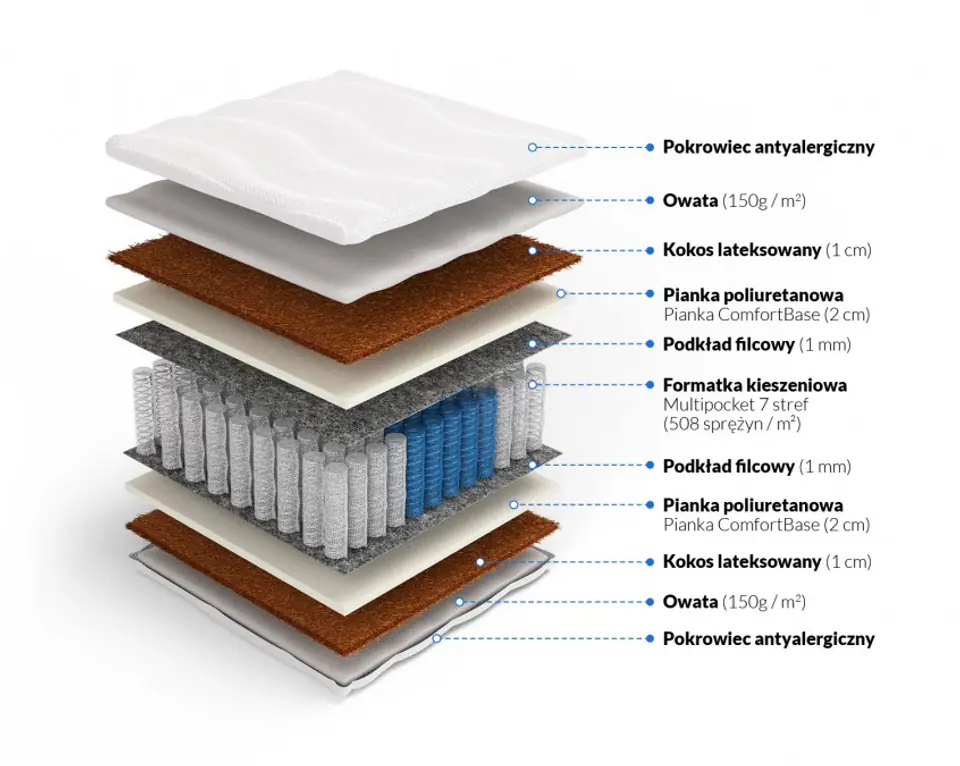 Pokrowiec antyalergiczny

Owata (150g / m²)

Kokos lateksowany (1 cm)

Pianka poliuretanowa
Pianka ComfortBase (2 cm)

Podkład filcowy (1 mm)

Formatka kieszeniowa
Multipocket 7 stref
(508 sprężyn / m²)

Podkład filcowy (1 mm)

Pianka poliuretanowa
Pianka ComfortBase (2 cm)

Kokos lateksowany (1 cm)

Owata (150g / m²)

Pokrowiec antyalergiczny