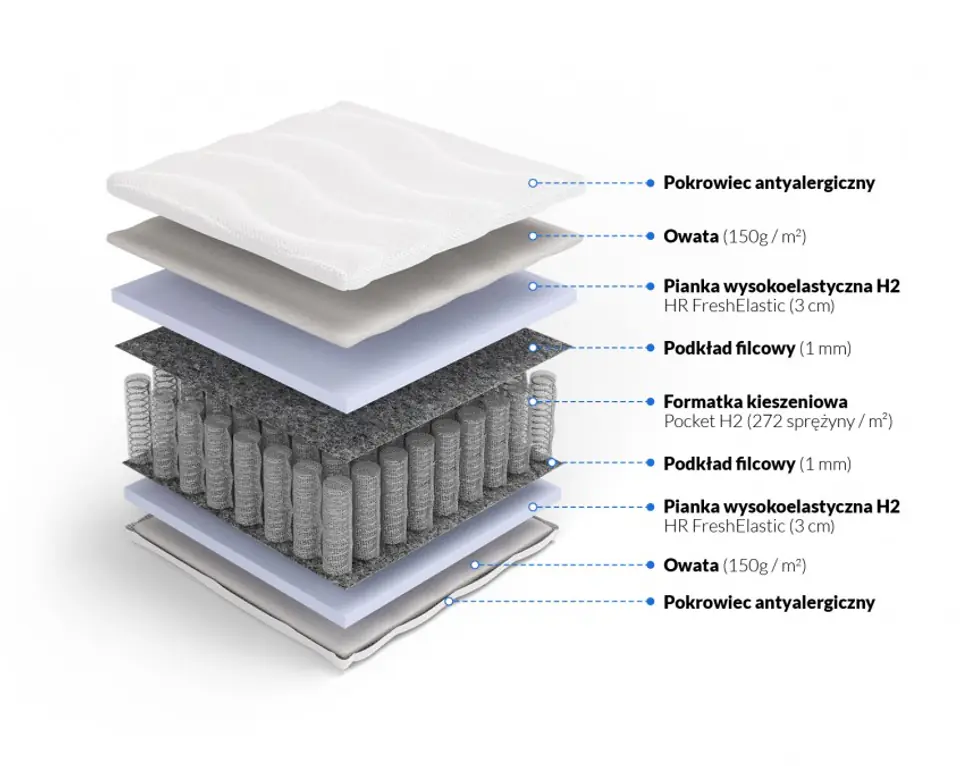 Pokrowiec antyalergiczny

Owata (150g / m²)

Pianka wysokoelastyczna H2
HR FreshElastic (3 cm)

Podkład filcowy (1 mm)

Formatka kieszeniowa
Pocket H2 (272 sprężyny / m²)

Podkład filcowy (1 mm)

Pianka wysokoelastyczna H2
HR FreshElastic (3 cm)

Owata (150g / m²)

Pokrowiec antyalergiczny