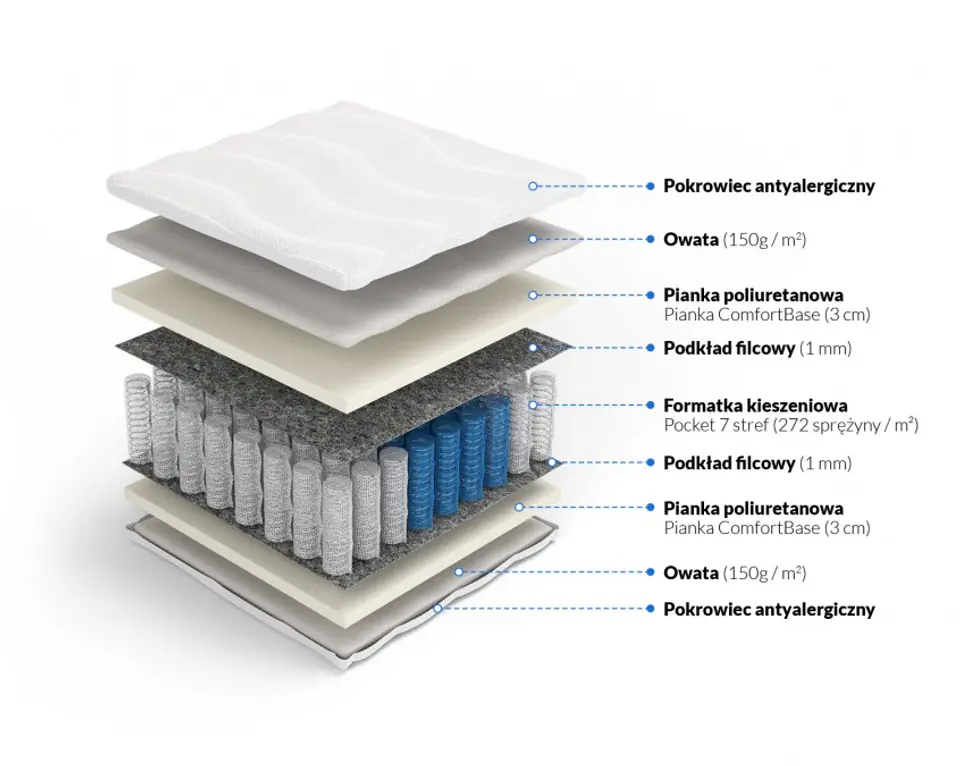 Pokrowiec antyalergiczny

Owata (150g / m²)

Pianka poliuretanowa
Pianka ComfortBase (3 cm)

Podkład filcowy (1 mm)

Formatka kieszeniowa
Pocket 7 stref (272 sprężyny / m²)

Podkład filcowy (1 mm)

Pianka poliuretanowa
Pianka ComfortBase (3 cm)

Owata (150g / m²)

Pokrowiec antyalergiczny