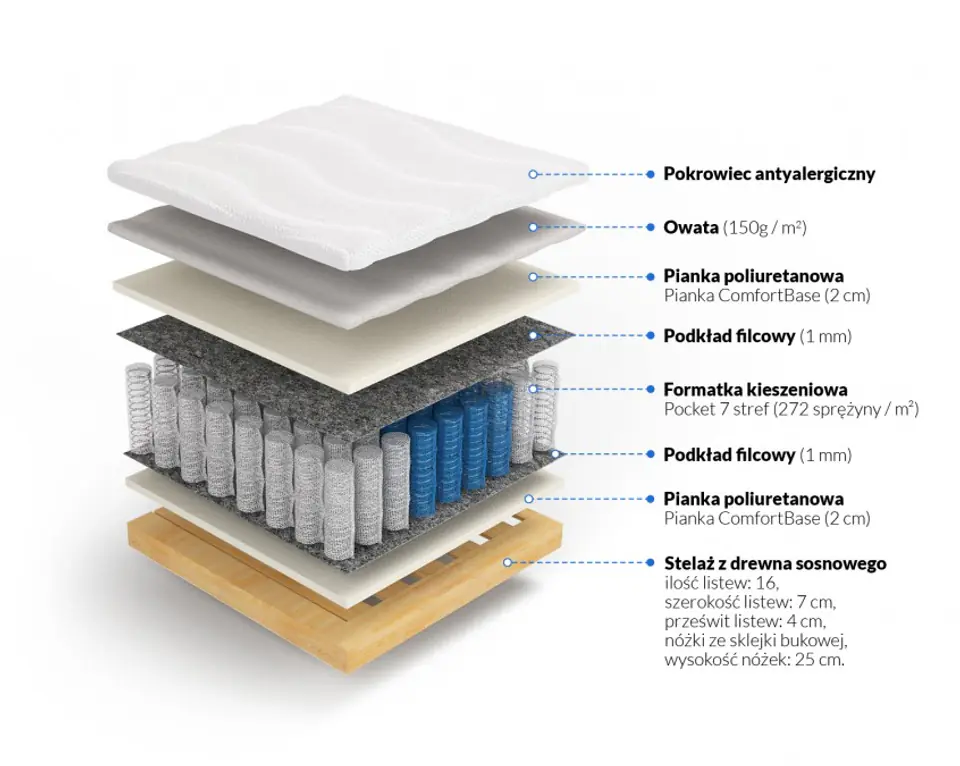 Pokrowiec antyalergiczny

Owata (150g / m$^2$)

Pianka poliuretanowa
Pianka ComfortBase (2 cm)

Podkład filcowy (1 mm)

Formatka kieszeniowa
Pocket 7 stref (272 sprężyny / m$^2$)

Podkład filcowy (1 mm)

Pianka poliuretanowa
Pianka ComfortBase (2 cm)

Stelaż z drewna sosnowego
ilość listew: 16,
szerokość listew: 7 cm,
prześwit listew: 4 cm,
nóżki ze sklejki bukowej,
wysokość nóżek: 25 cm.