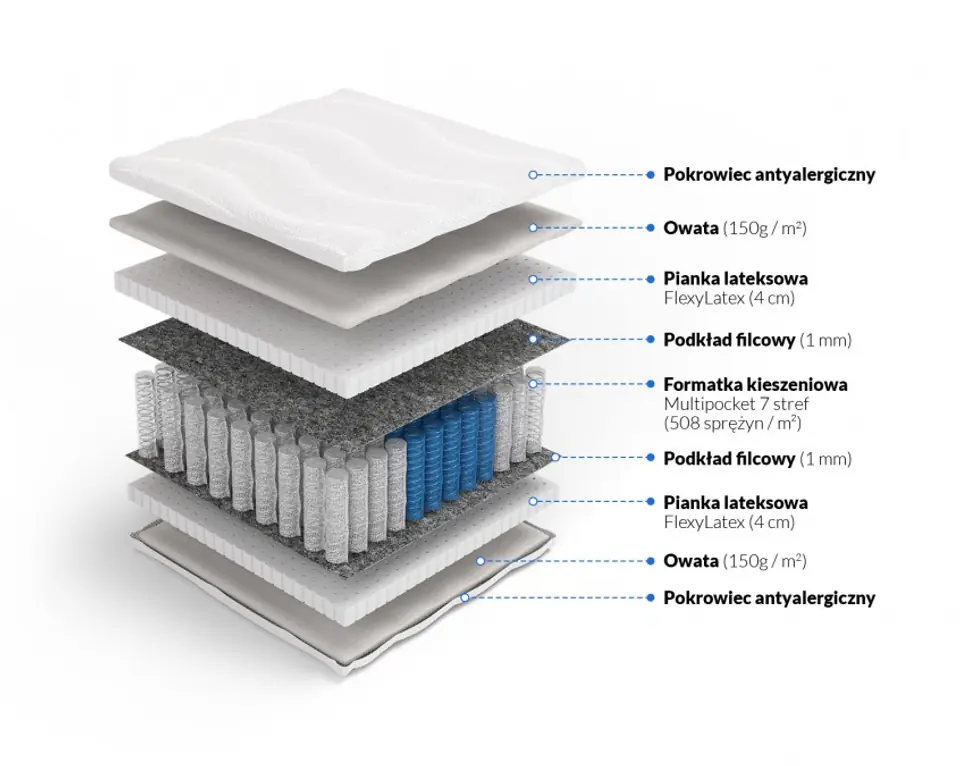 Pokrowiec antyalergiczny

Owata (150g / m²)

Pianka lateksowa
FlexyLatex (4 cm)

Podkład filcowy (1 mm)

Formatka kieszeniowa
Multipocket 7 stref
(508 sprężyn / m²)

Podkład filcowy (1 mm)

Pianka lateksowa
FlexyLatex (4 cm)

Owata (150g / m²)

Pokrowiec antyalergiczny