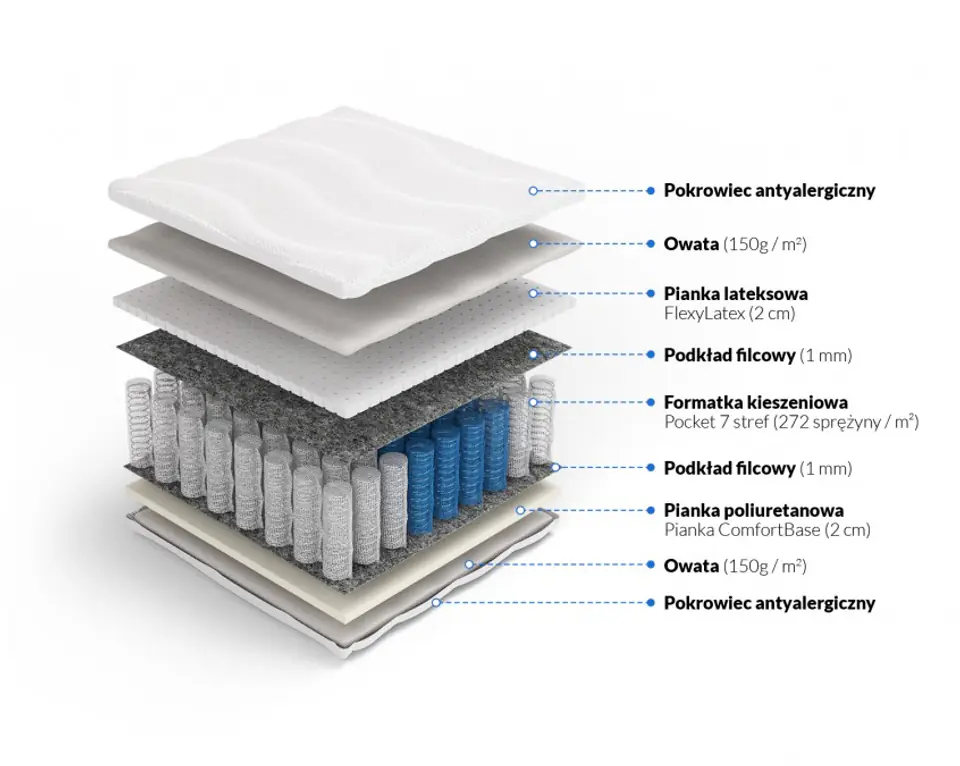 Pokrowiec antyalergiczny

Owata (150g / m²)

Pianka lateksowa
FlexyLatex (2 cm)

Podkład filcowy (1 mm)

Formatka kieszeniowa
Pocket 7 stref (272 sprężyny / m²)

Podkład filcowy (1 mm)

Pianka poliuretanowa
Pianka ComfortBase (2 cm)

Owata (150g / m²)

Pokrowiec antyalergiczny