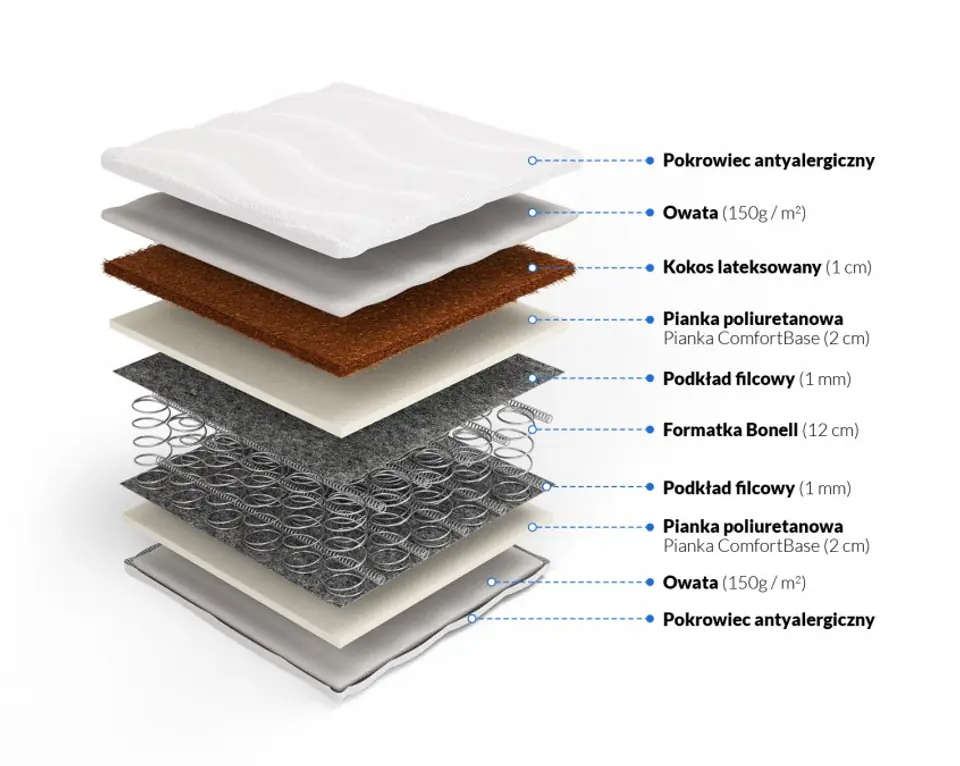 Pokrowiec antyalergiczny

Owata (150g / m²)

Kokos lateksowany (1 cm)

Pianka poliuretanowa
Pianka ComfortBase (2 cm)

Podkład filcowy (1 mm)

Formatka Bonell (12 cm)

Podkład filcowy (1 mm)

Pianka poliuretanowa
Pianka ComfortBase (2 cm)

Owata (150g / m²)

Pokrowiec antyalergiczny