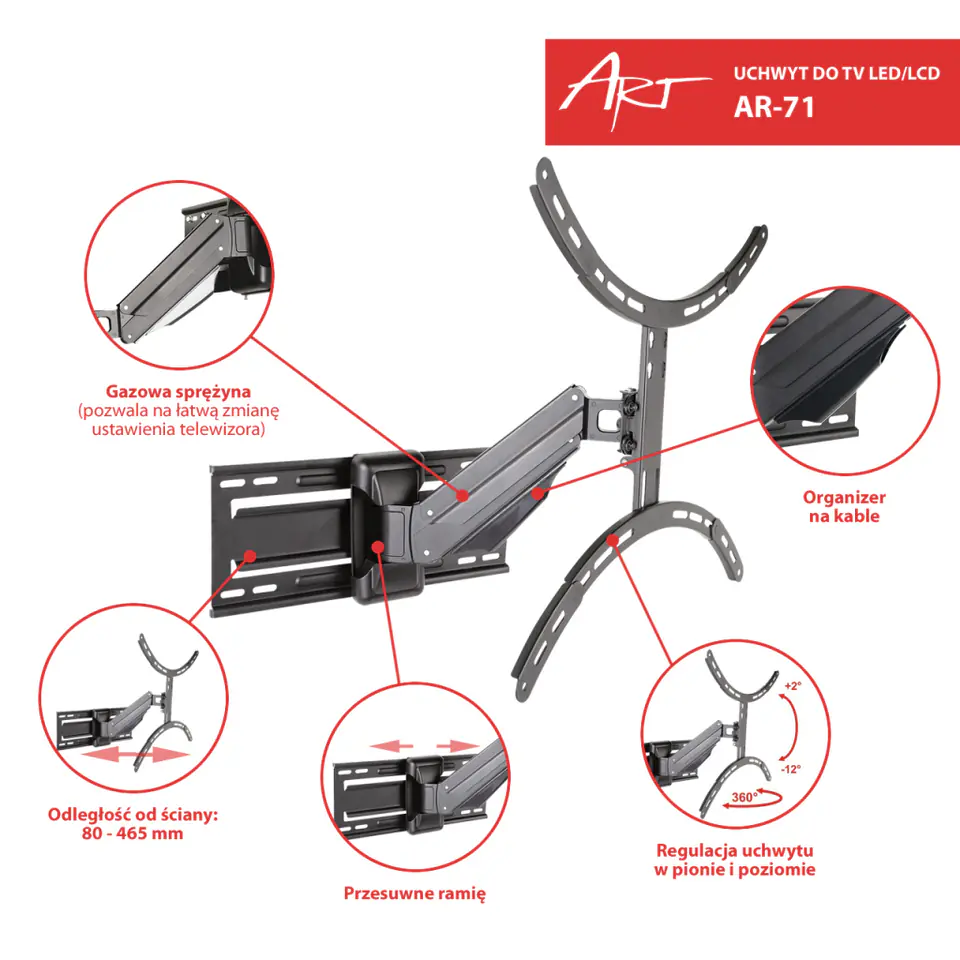 ART

UCHWYT DO TV LED/LCD
AR-71

Gazowa sprężyna
(pozwala na łatwą zmianę ustawienia telewizora)

Organizer na kable

Odległość od ściany:
80 - 465 mm

Przesuwne ramię

+2°
-12°
360°

Regulacja uchwytu w pionie i poziomie