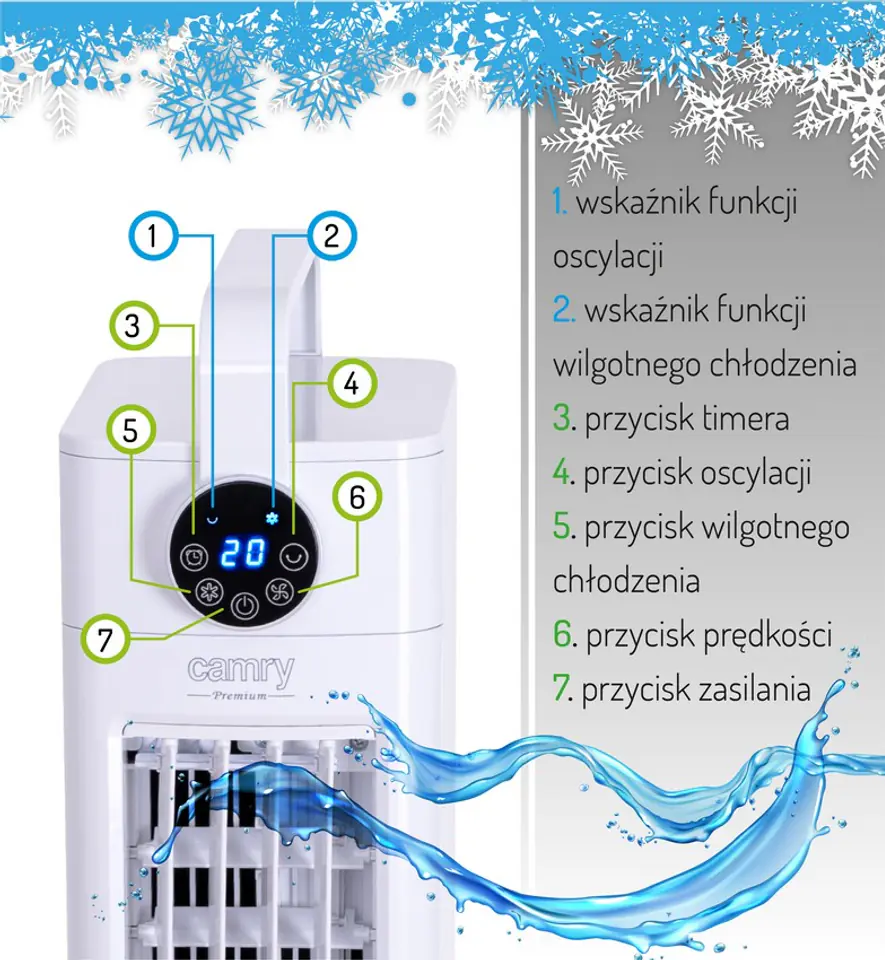 1
2
3
4
5
6
7
20
camry
Premium

1. wskaźnik funkcji oscylacji
2. wskaźnik funkcji wilgotnego chłodzenia
3. przycisk timera
4. przycisk oscylacji
5. przycisk wilgotnego chłodzenia
6. przycisk prędkości
7. przycisk zasilania