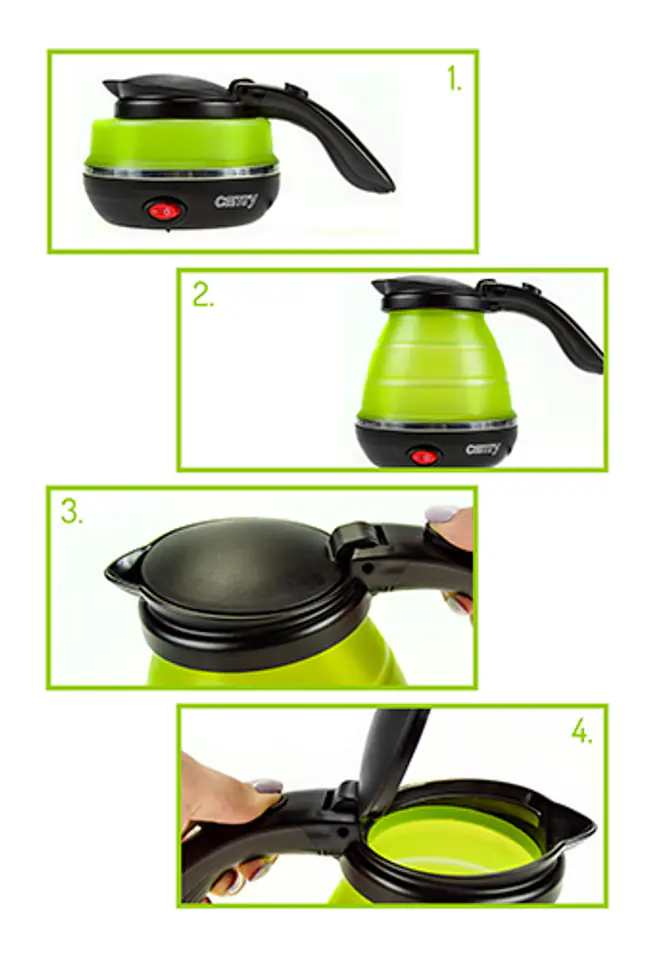 1.

Camry

2.

Camry

3.

4.