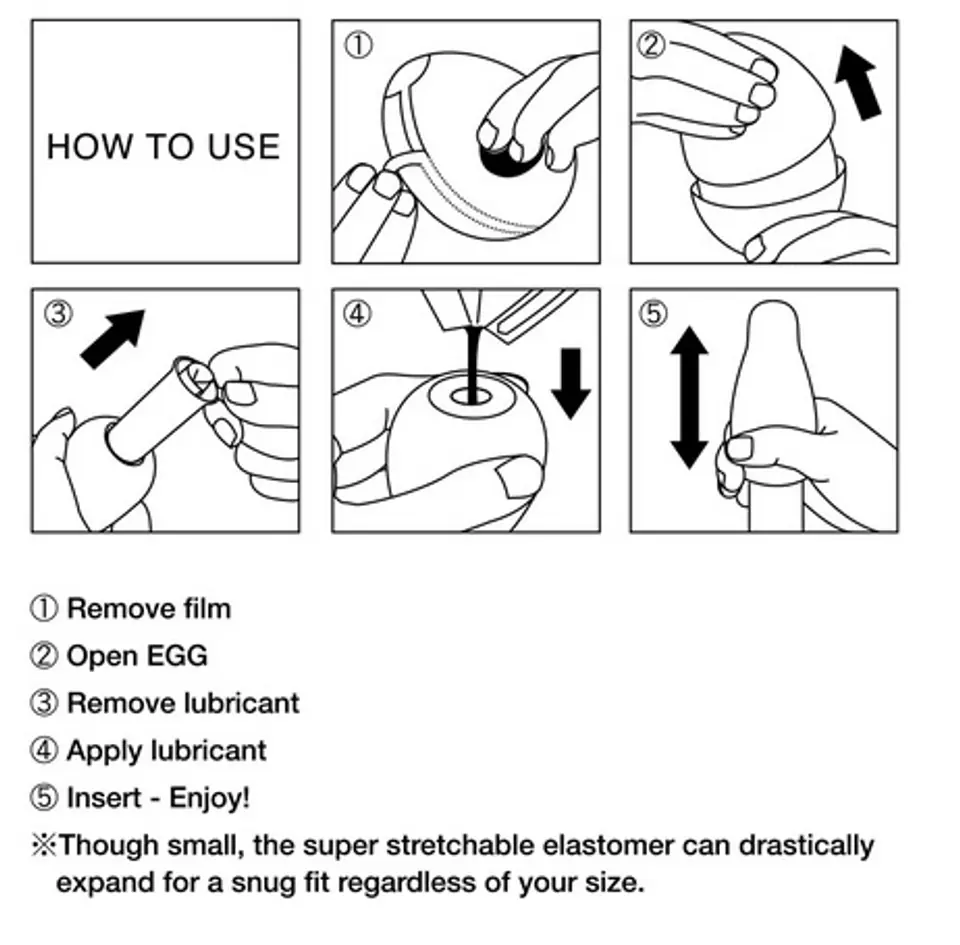 HOW TO USE

①

②

③

④

⑤

① Remove film
② Open EGG
③ Remove lubricant
④ Apply lubricant
⑤ Insert - Enjoy!
※Though small, the super stretchable elastomer can drastically expand for a snug fit regardless of your size.