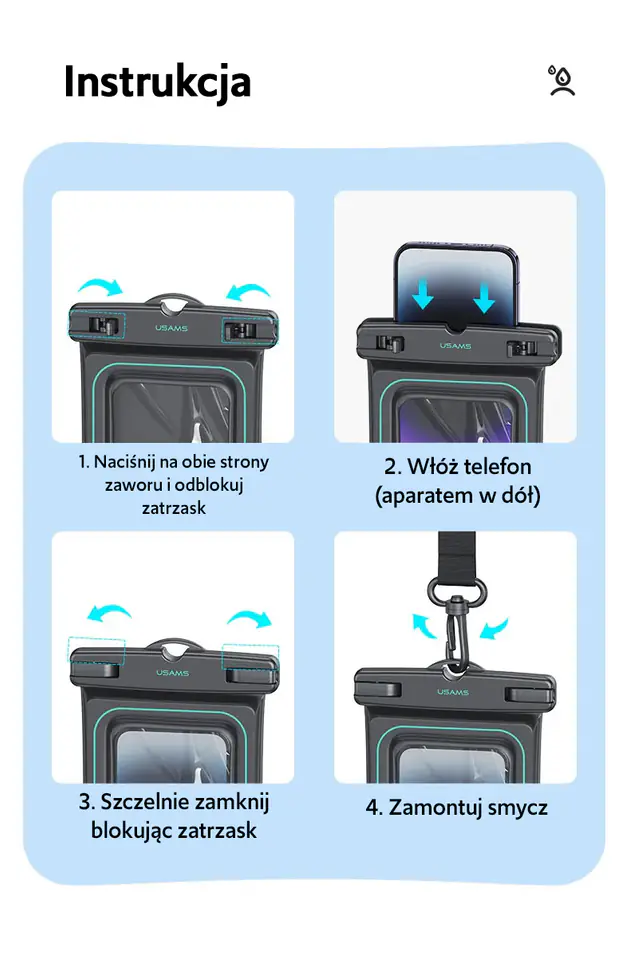 Instrukcja

USAMS

1. Naciśnij na obie strony zaworu i odblokuj zatrzask

USAMS

2. Włóż telefon (aparatem w dół)

USAMS

3. Szczelnie zamknij blokując zatrzask

USAMS

4. Zamontuj smycz