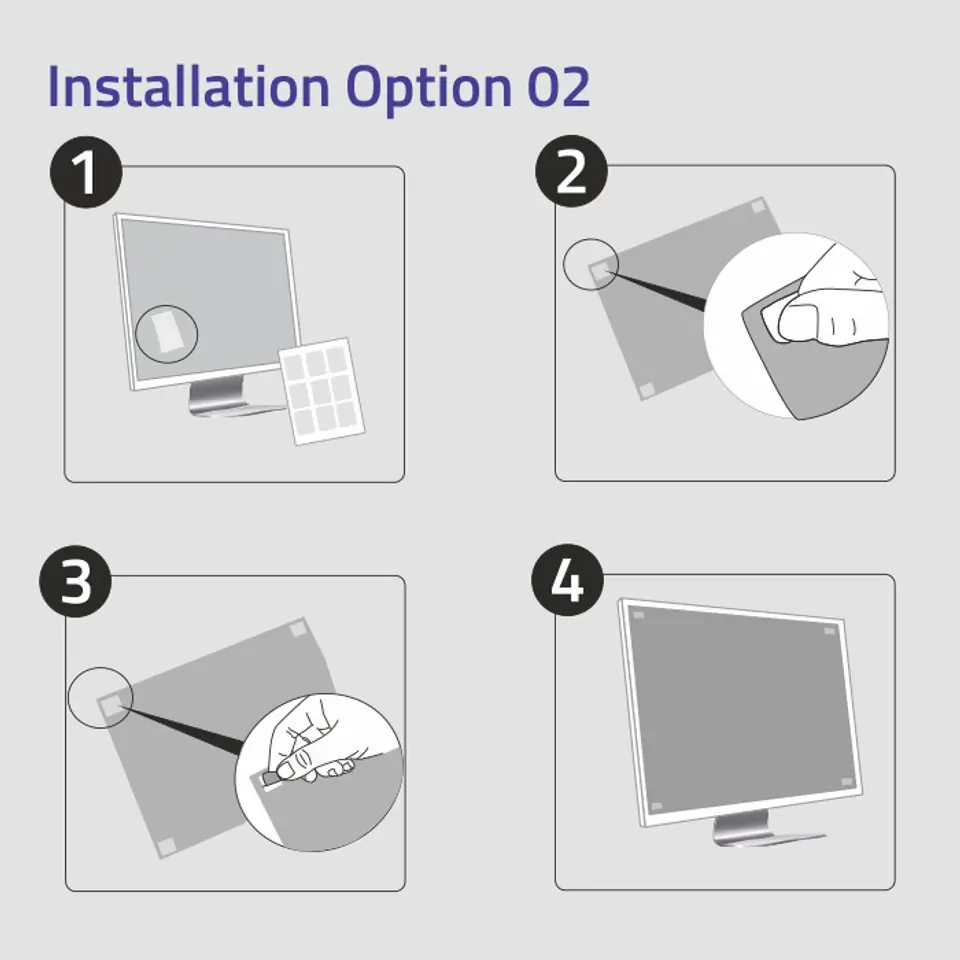 Installation Option 02

1

2

3

4