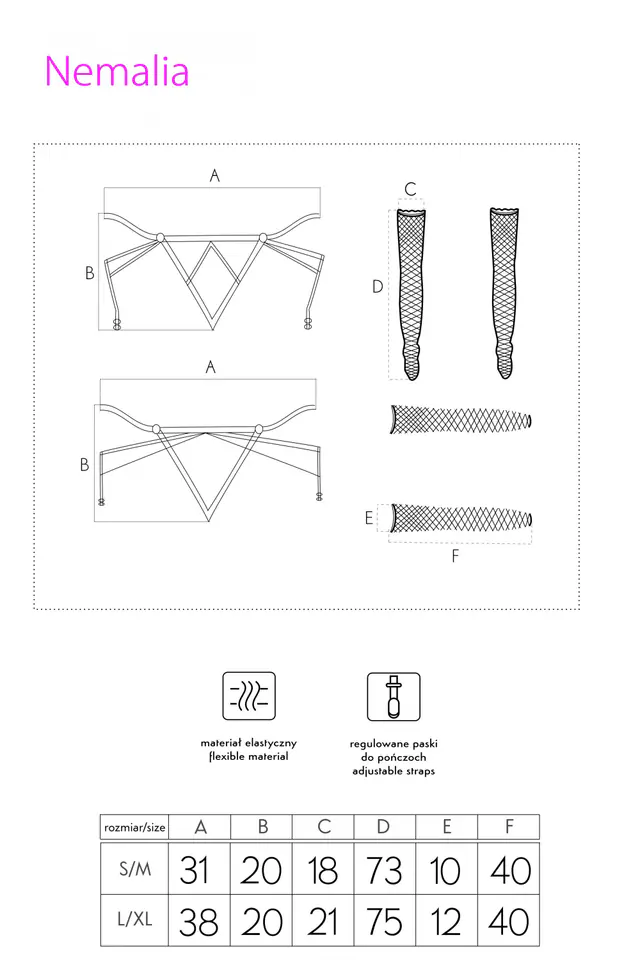 Nemalia

A

B

A

B

C

D

E

F

materiał elastyczny
flexible material

regulowane paski
do pończoch
adjustable straps

| rozmiar/size | A | B | C | D | E | F |
|---|---|---|---|---|---|---|
| S/M | 31 | 20 | 18 | 73 | 10 | 40 |
| L/XL | 38 | 20 | 21 | 75 | 12 | 40 |