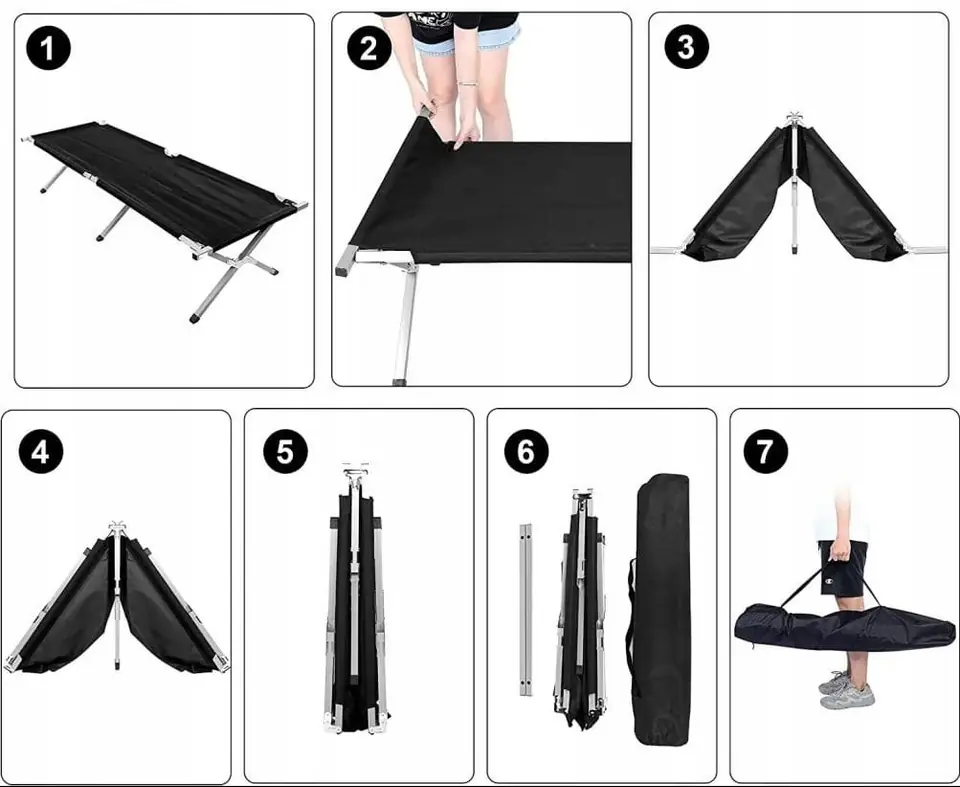 1
2
3
4
5
6
7