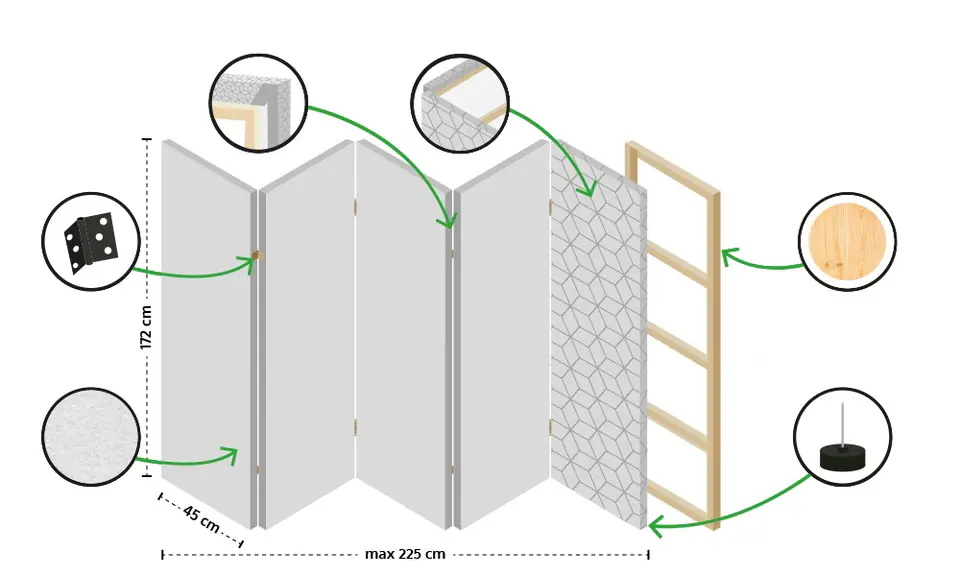 172 cm

45 cm

max 225 cm