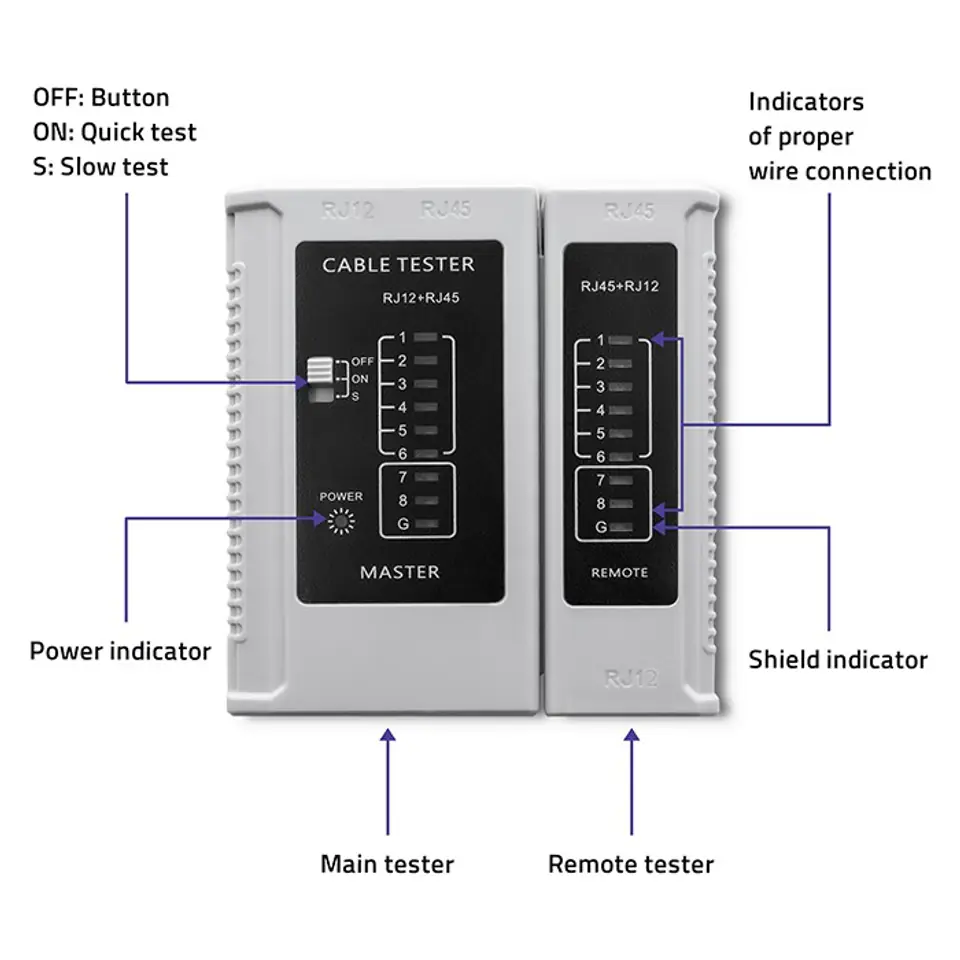 OFF: Button
ON: Quick test
S: Slow test

Indicators of proper wire connection

RJ12 RJ45

CABLE TESTER
RJ12+RJ45

OFF
ON
S

1
2
3
4
5
6
7
8
G

POWER

MASTER

RJ45

RJ45+RJ12

1
2
3
4
5
6
7
8
G

REMOTE

RJ12

Power indicator

Shield indicator

Main tester

Remote tester