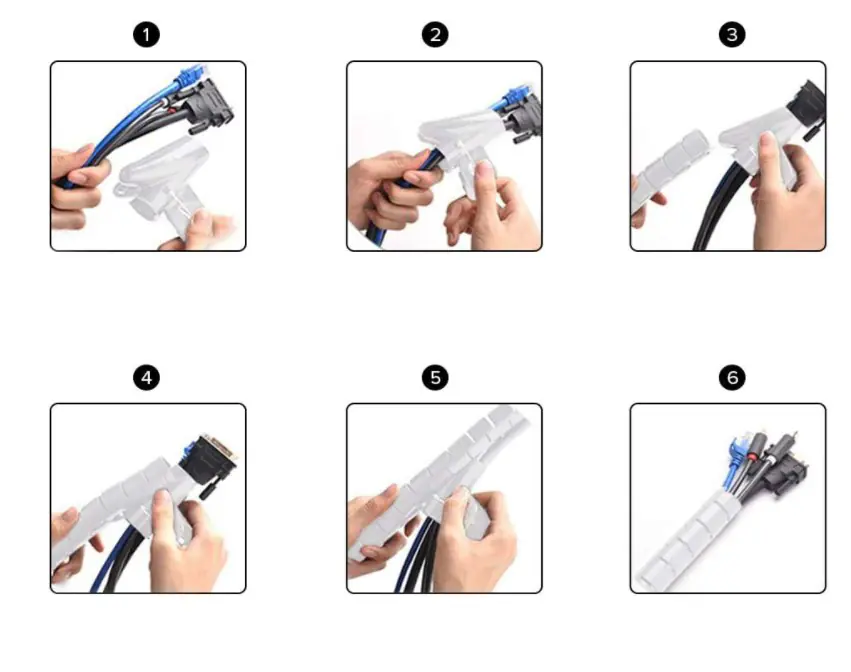 1

2

3

4

5

6