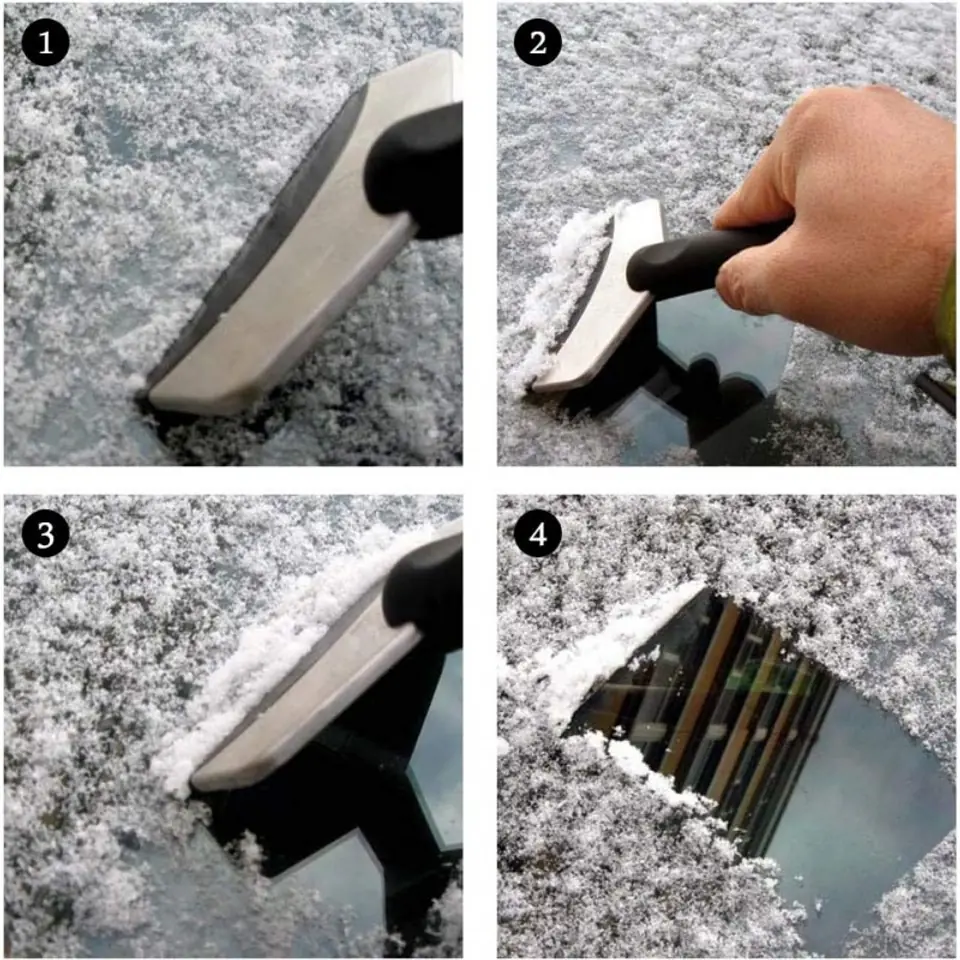 1

2

3

4