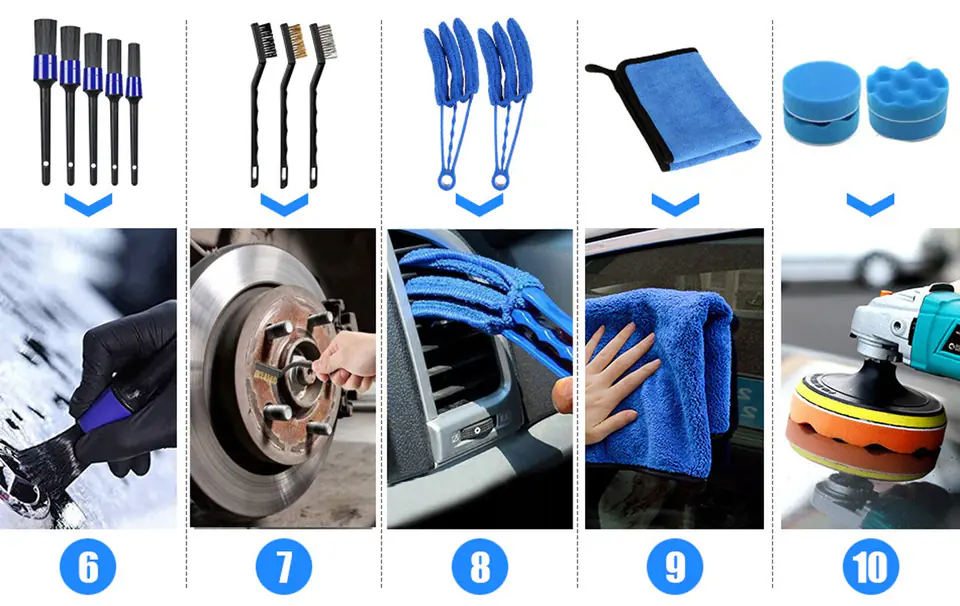 6

7

8

9

10