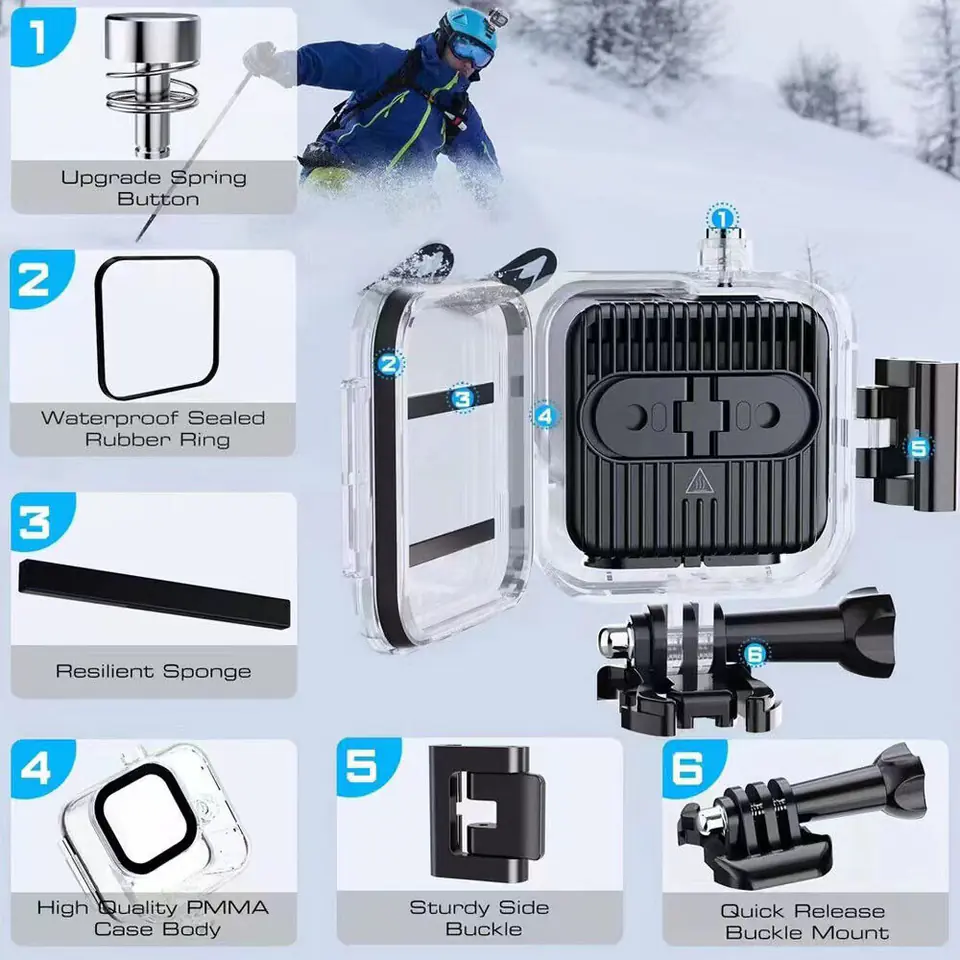 1
Upgrade Spring Button

2
Waterproof Sealed Rubber Ring

3
Resilient Sponge

1
2
3
4
5
6

4
High Quality PMMA Case Body

5
Sturdy Side Buckle

6
Quick Release Buckle Mount