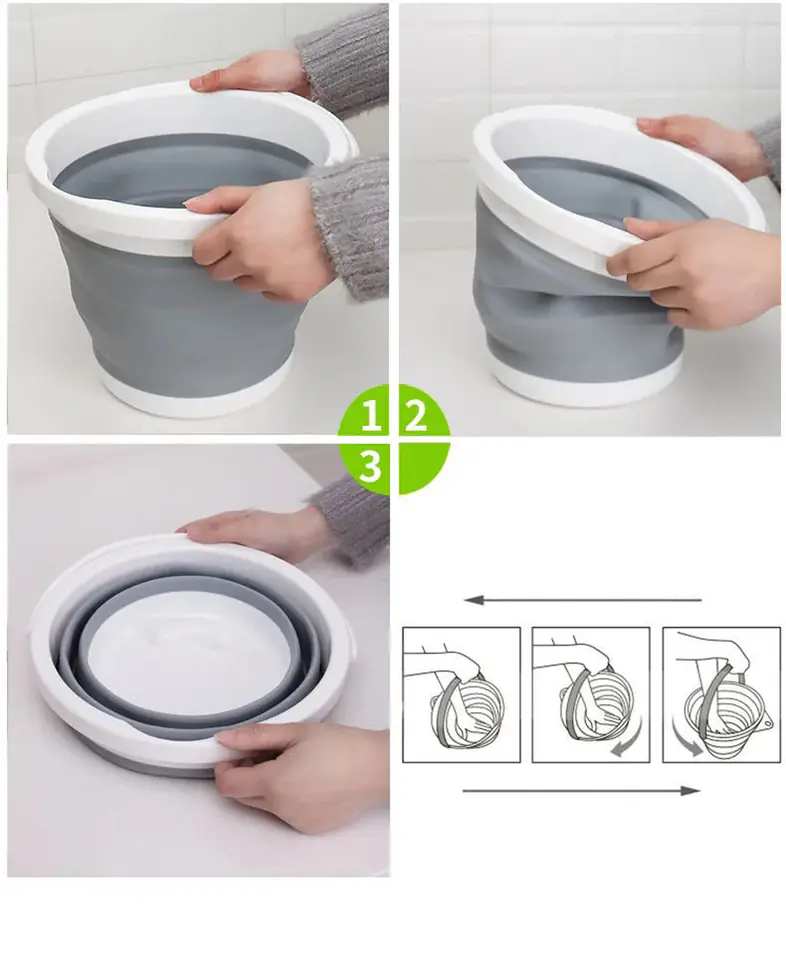 1 2
3