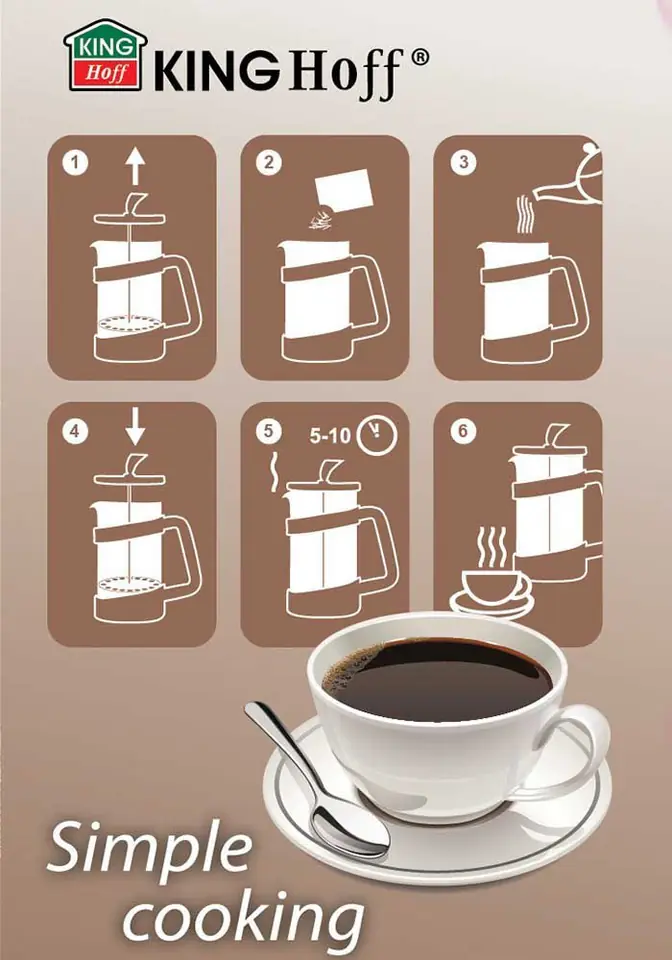 KING Hoff KING Hoff ®

1

2

3

4

5 5-10

6

Simple cooking