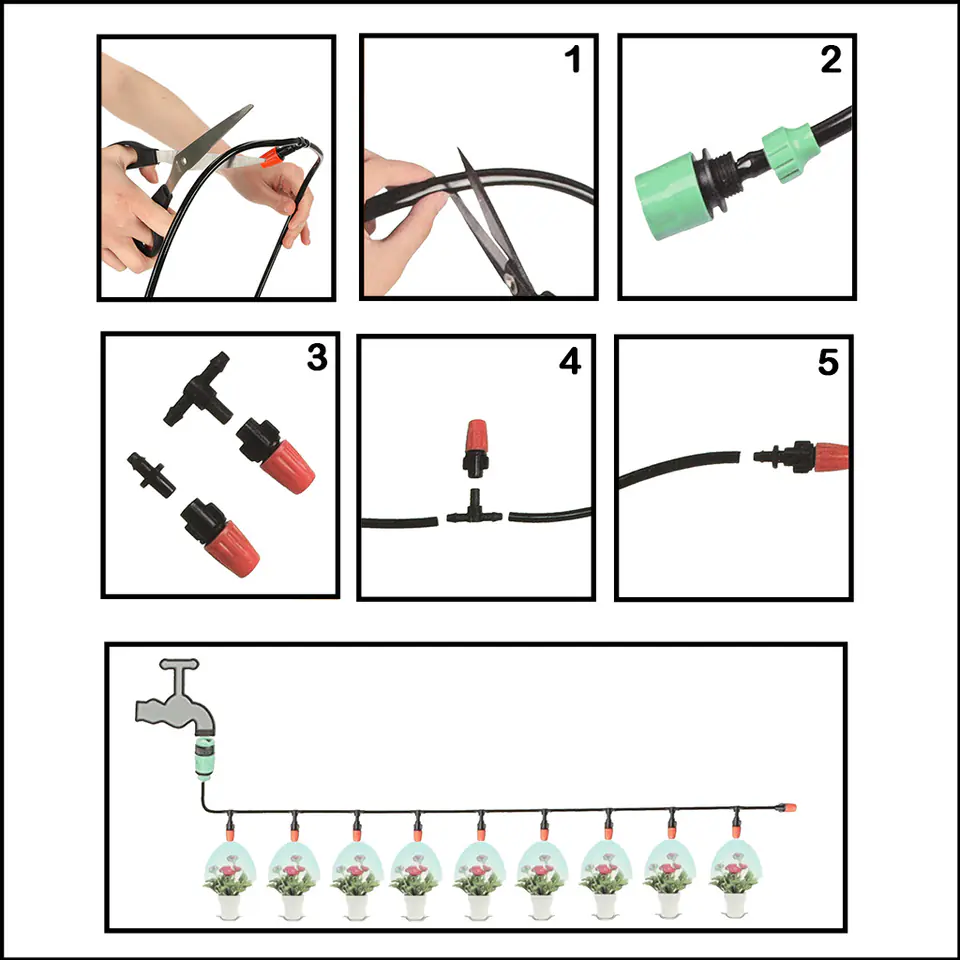 1

2

3

4

5