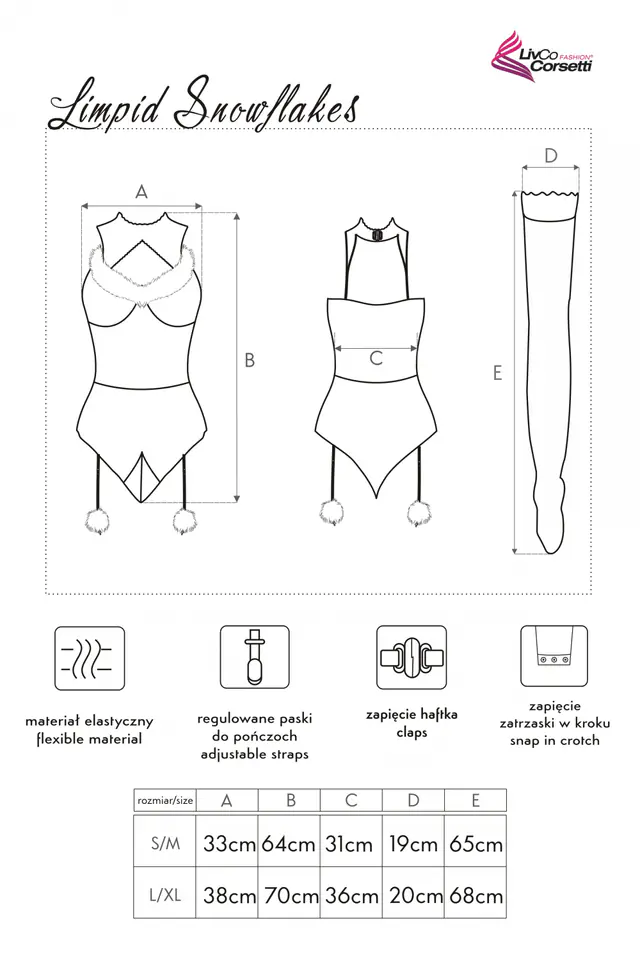 LivCo FASHION® Corsetti

Limpid Snowflakes

A

B

C

D

E

materiał elastyczny
flexible material

regulowane paski
do pończoch
adjustable straps

zapięcie haftka
claps

zapięcie
zatrzaski w kroku
snap in crotch

| rozmiar/size | A | B | C | D | E |
|---|---|---|---|---|---|
| S/M | 33cm | 64cm | 31cm | 19cm | 65cm |
| L/XL | 38cm | 70cm | 36cm | 20cm | 68cm |