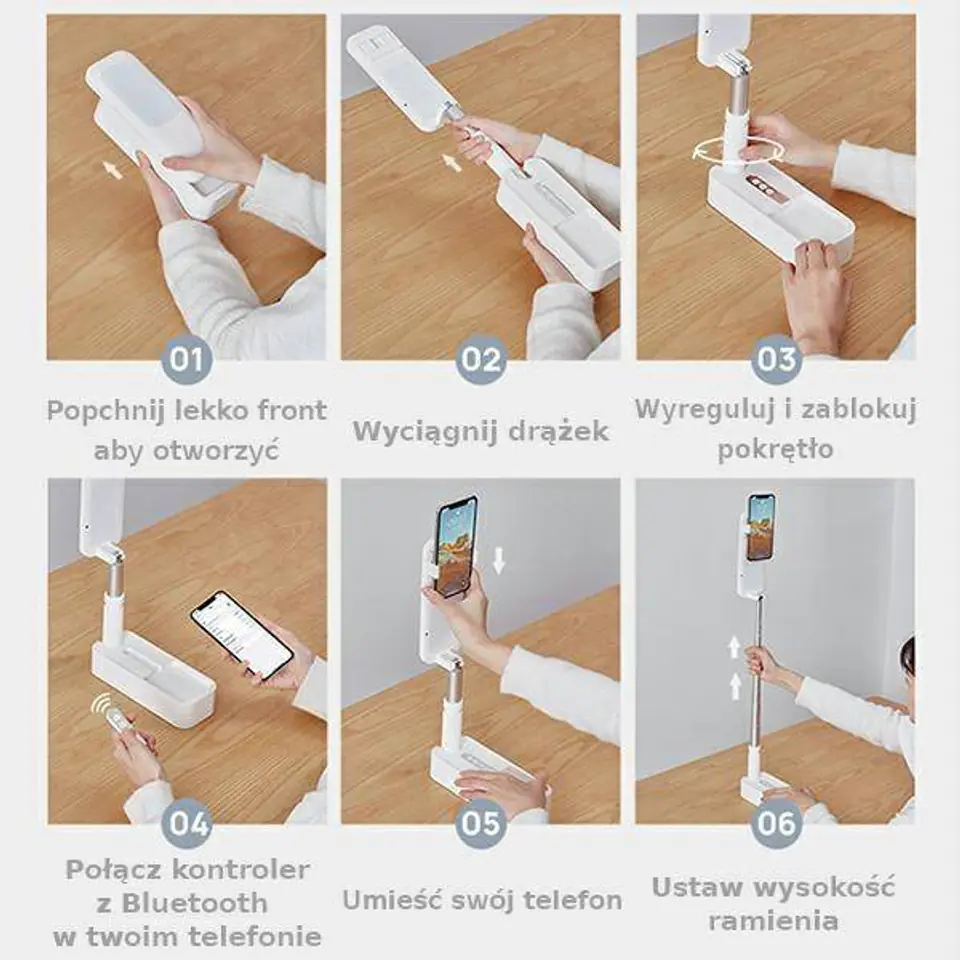 01

Popchnij lekko front aby otworzyć

02

Wyciągnij drążek

03

Wyreguluj i zablokuj pokrętło

04

Połącz kontroler z Bluetooth w twoim telefonie

05

Umieść swój telefon

06

Ustaw wysokość ramienia