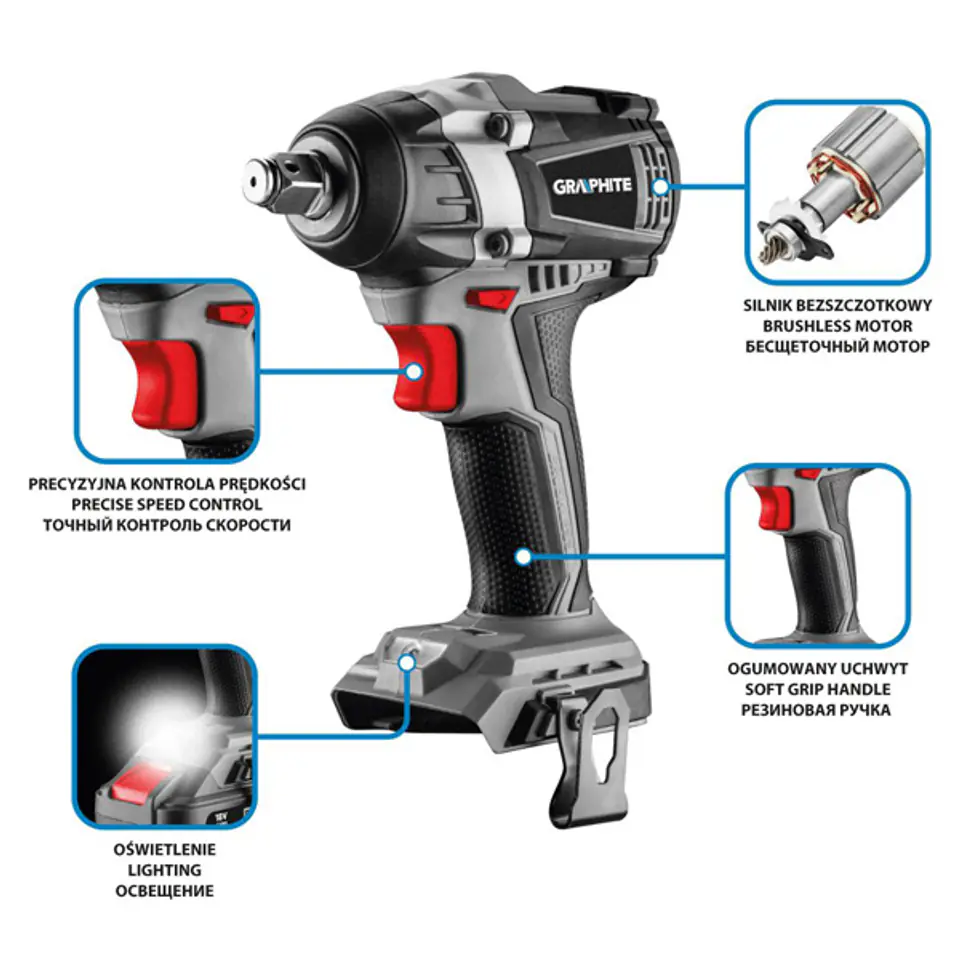 GRAPHITE

SILNIK BEZSZCZOTKOWY
BRUSHLESS MOTOR
БЕСЩЕТОЧНЫЙ МОТОР

PRECYZYJNA KONTROLA PRĘDKOŚCI
PRECISE SPEED CONTROL
ТОЧНЫЙ КОНТРОЛЬ СКОРОСТИ

OGUMOWANY UCHWYT
SOFT GRIP HANDLE
РЕЗИНОВАЯ РУЧКА

18V

OŚWIETLENIE
LIGHTING
ОСВЕЩЕНИЕ