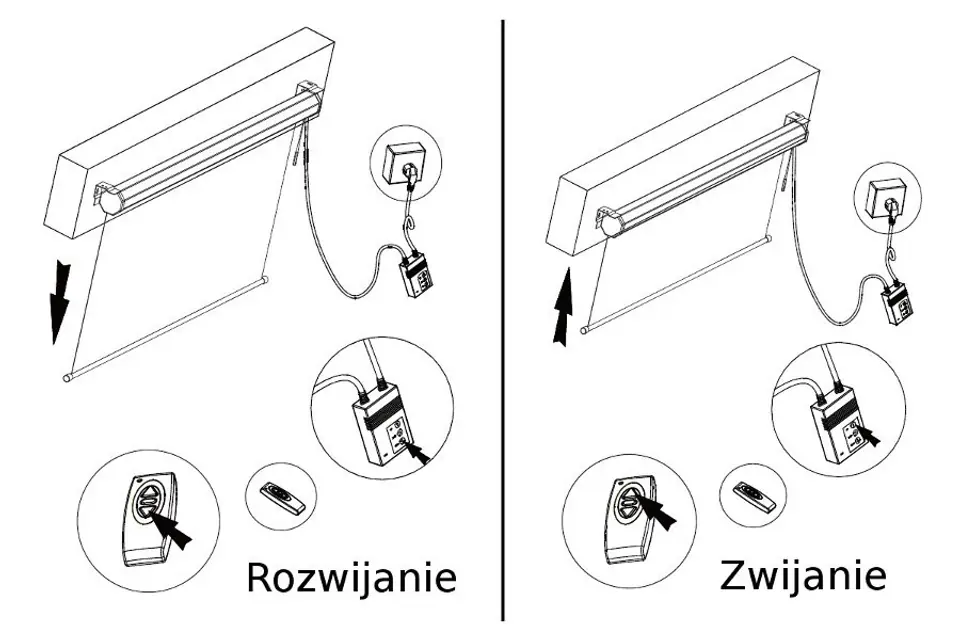 Rozwijanie

Zwijanie