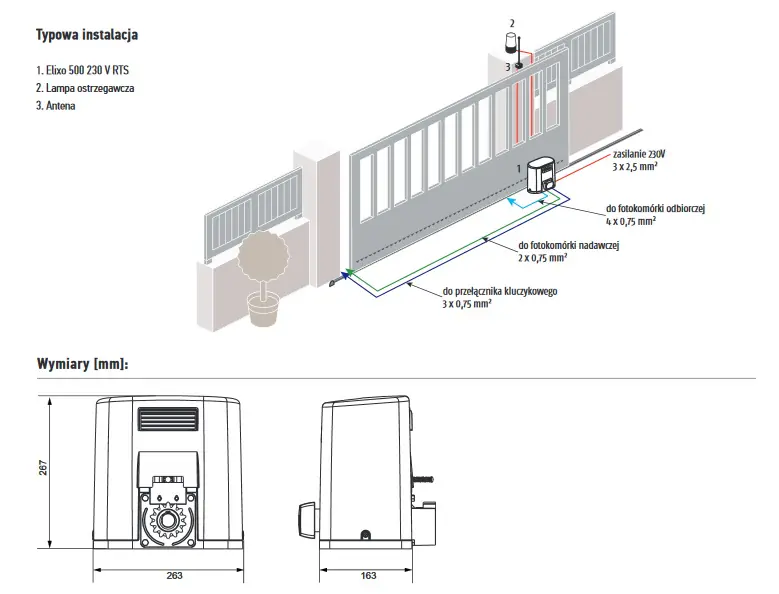 Typowa instalacja

1. Elixo 500 230 V RTS
2. Lampa ostrzegawcza
3. Antena

2
3
1
zasilanie 230V
3 x 2,5 mm²
do fotokomórki odbiorczej
4 x 0,75 mm²
do fotokomórki nadawczej
2 x 0,75 mm²
do przełącznika kluczykowego
3 x 0,75 mm²

Wymiary [mm]:

267
263
163